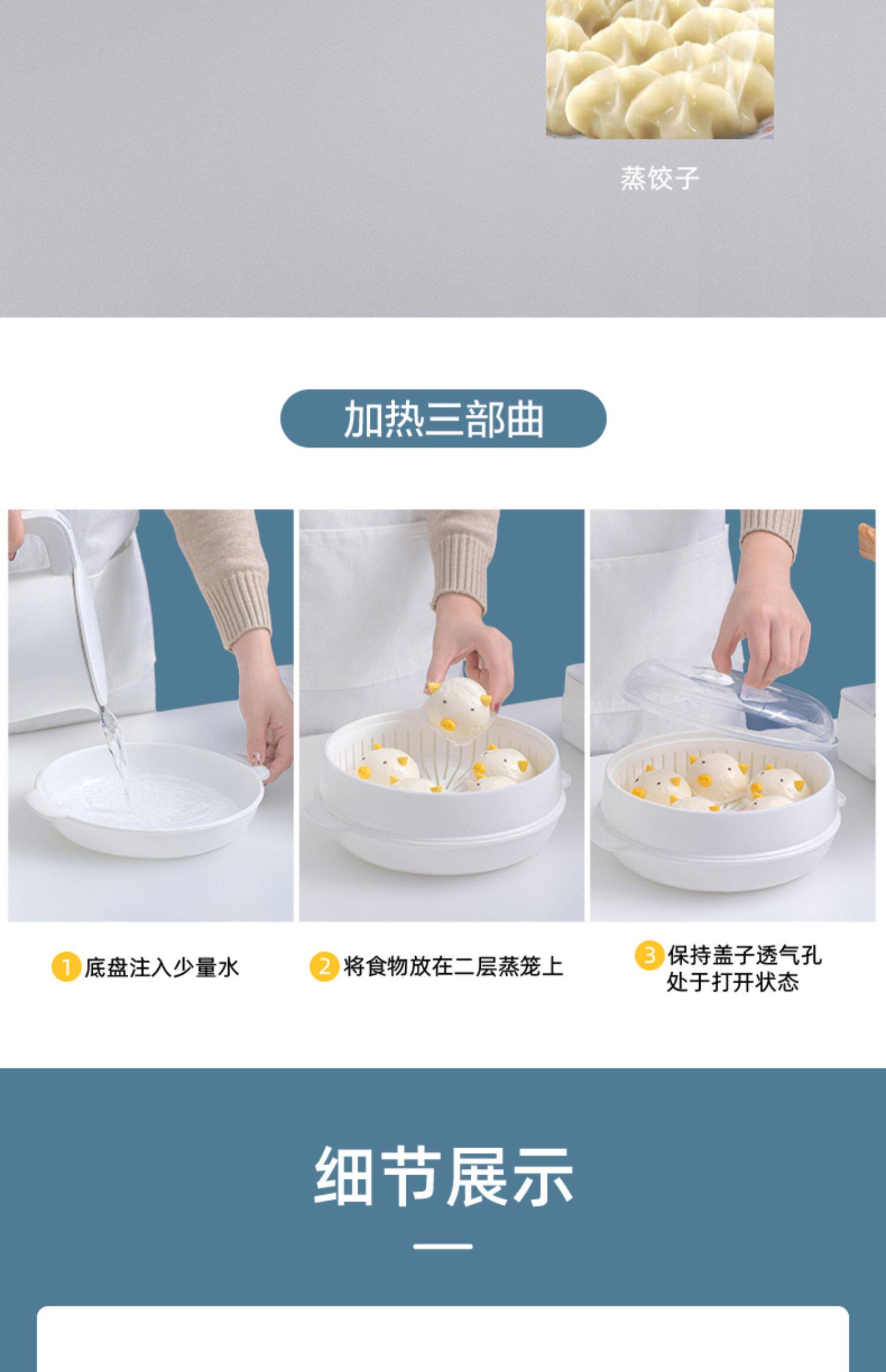 蒸饺子

加热三部曲

1 底盘注入少量水

2 将食物放在二层蒸笼上

3 保持盖子透气孔处于打开状态

细节展示