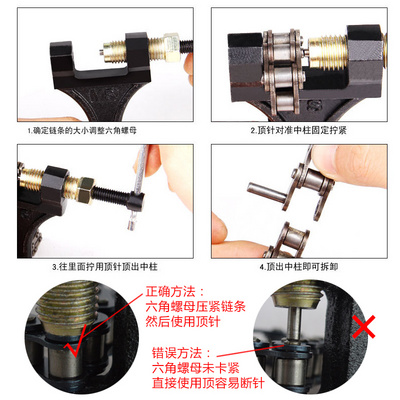 1.确定链条的大小调整六角螺母

2.顶针对准中柱固定拧紧

3.往里面拧用顶针顶出中柱

4.顶出中柱即可拆卸

正确方法：
六角螺母压紧链条
然后使用顶针

错误方法：
六角螺母未卡紧
直接使用顶容易断针