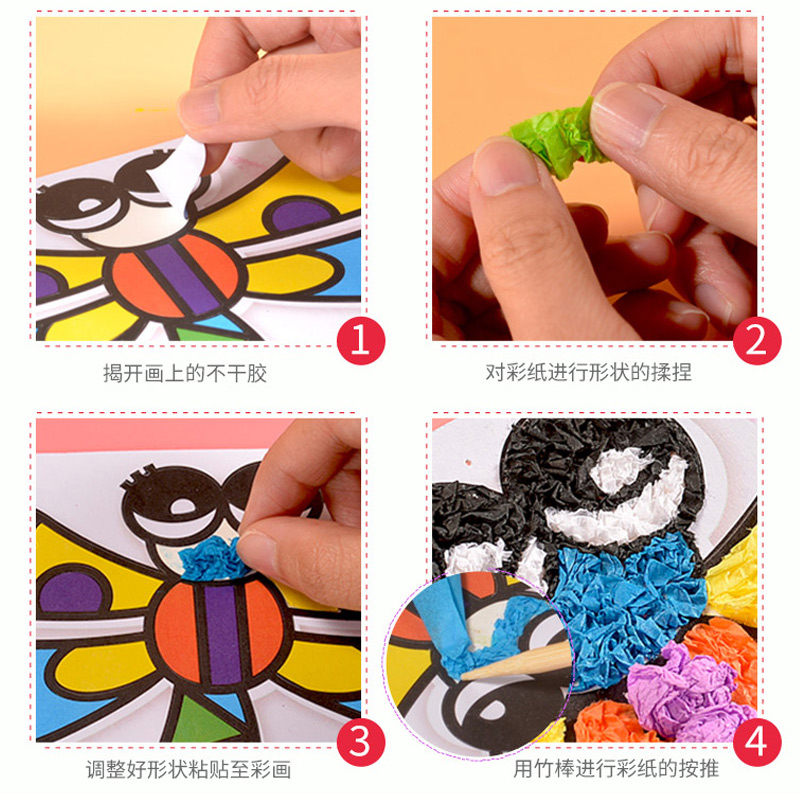 1
揭开画上的不干胶

2
对彩纸进行形状的揉捏

3
调整好形状粘贴至彩画

4
用竹棒进行彩纸的按推