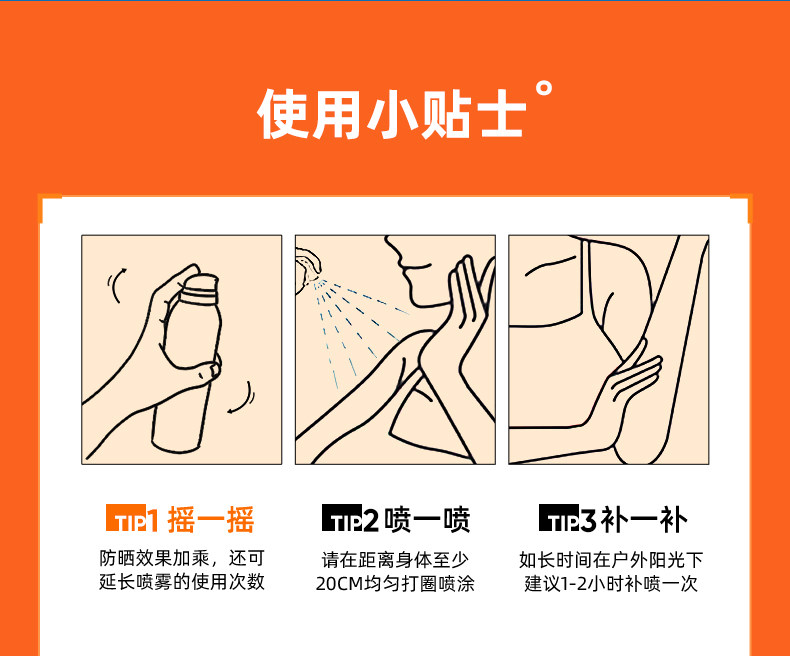 使用小贴士°

TIP1 摇一摇
防晒效果加乘，还可延长喷雾的使用次数

TIP2 喷一喷
请在距离身体至少20CM均匀打圈喷涂

TIP3 补一补
如长时间在户外阳光下建议1-2小时补喷一次