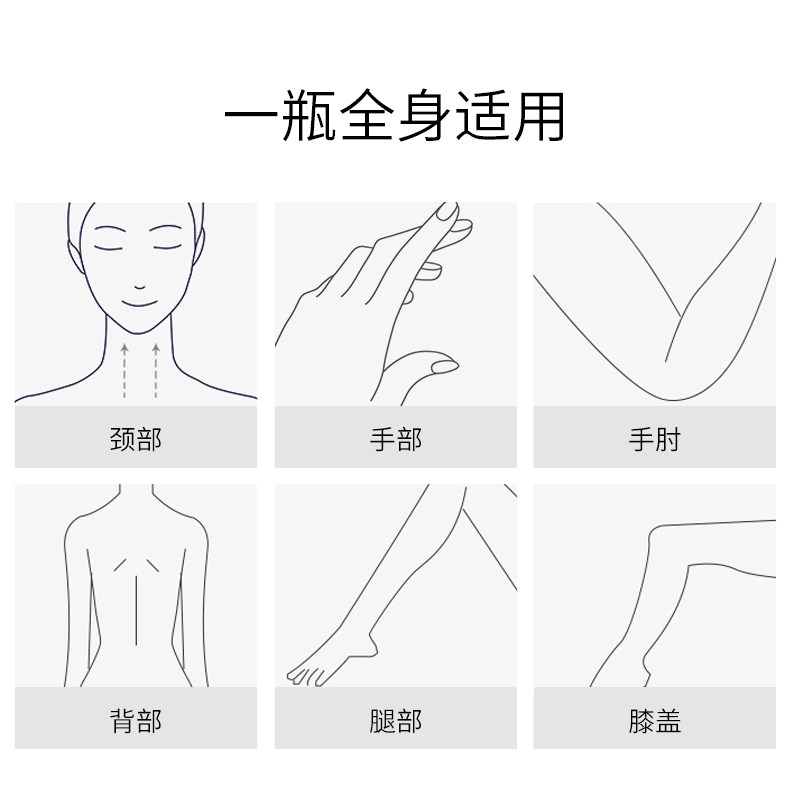 一瓶全身适用

颈部

手部

手肘

背部

腿部

膝盖