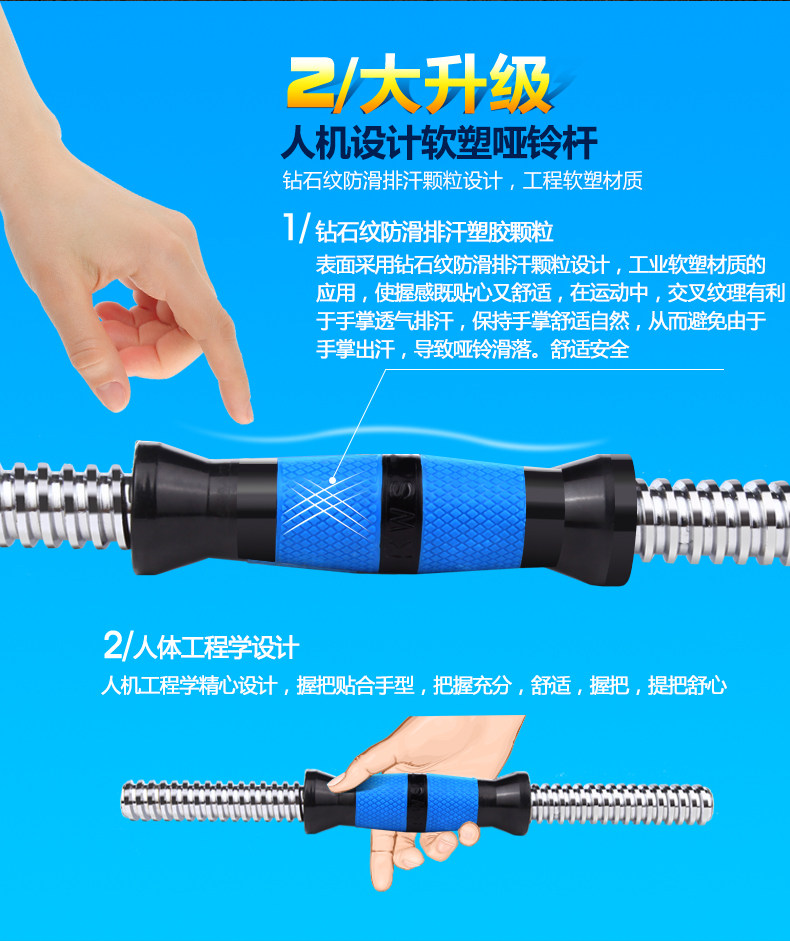 2/大升级
人机设计软塑哑铃杆
钻石纹防滑排汗颗粒设计，工程软塑材质

1/ 钻石纹防滑排汗塑胶颗粒
表面采用钻石纹防滑排汗颗粒设计，工业软塑材质的应用，使握感既贴心又舒适，在运动中，交叉纹理有利于手掌透气排汗，保持手掌舒适自然，从而避免由于手掌出汗，导致哑铃滑落。舒适安全

2/人体工程学设计
人机工程学精心设计，握把贴合手型，把握充分，舒适，握把，提把舒心