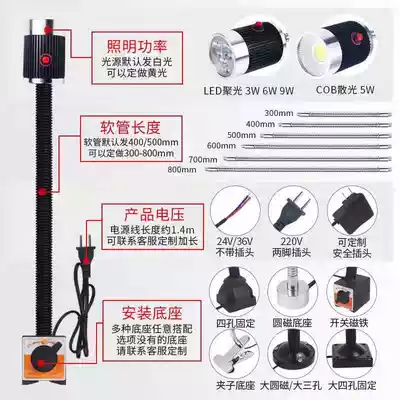 照明功率
光源默认发白光
可以定做黄光

LED聚光 3W 6W 9W

COB散光 5W

软管长度
软管默认发400/500mm
可以定做300-800mm

300mm
400mm
500mm
600mm
700mm
800mm

产品电压
电源线长度约1.4m
可联系客服定制加长

24V/36V
不带插头

220V
两脚插头

可定制
安全插头

安装底座
多种底座任意搭配
选项没有的底座
请联系客服定制

四孔固定

圆磁底座

开关磁铁

夹子底座

大圆磁/大三孔

大四孔固定