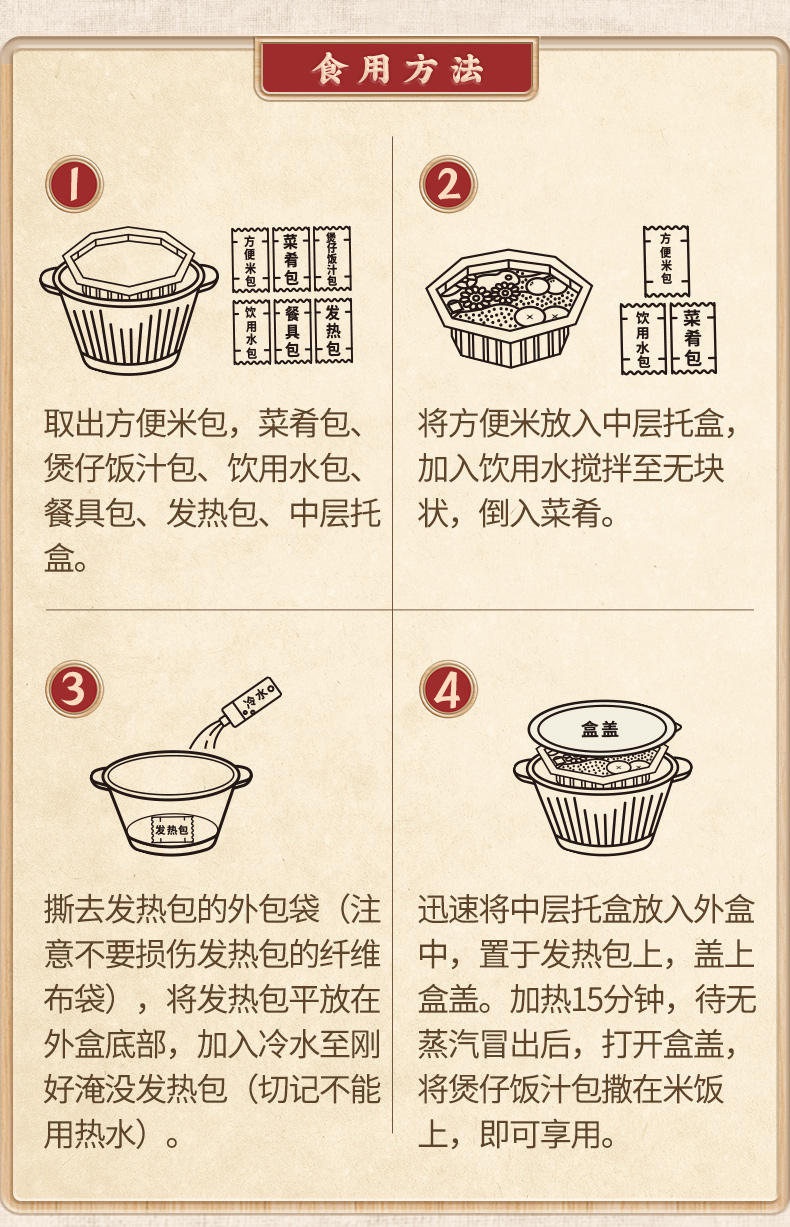 食用方法

1

方便米包 菜肴包 煲仔饭汁包 饮用水包 餐具包 发热包

取出方便米包，菜肴包、煲仔饭汁包、饮用水包、餐具包、发热包、中层托盒。

2

方便米包 饮用水包 菜肴包

将方便米放入中层托盒，加入饮用水搅拌至无块状，倒入菜肴。

3

冷水 发热包

撕去发热包的外包袋（注意不要损伤发热包的纤维布袋），将发热包平放在外盒底部，加入冷水至刚好淹没发热包（切记不能用热水）。

4

盒盖

迅速将中层托盒放入外盒中，置于发热包上，盖上盒盖。加热15分钟，待无蒸汽冒出后，打开盒盖，将煲仔饭汁包撒在米饭上，即可享用。