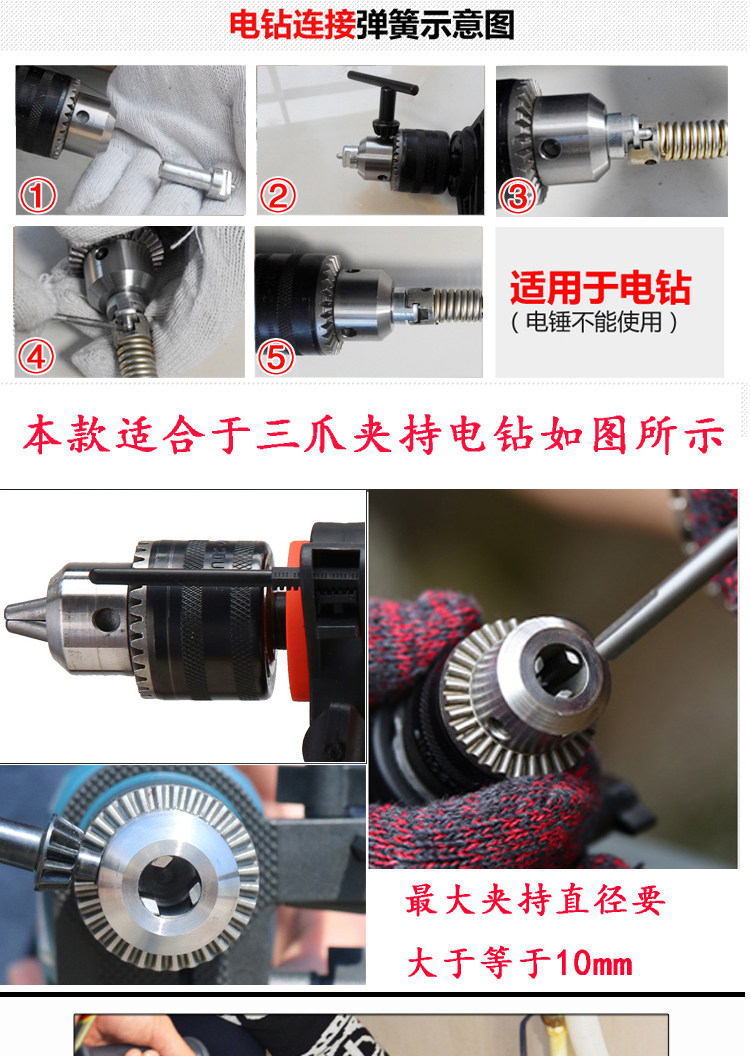 电钻连接弹簧示意图

①

②

③

④

⑤

适用于电钻
（电锤不能使用）

本款适合于三爪夹持电钻如图所示

最大夹持直径要
大于等于10mm