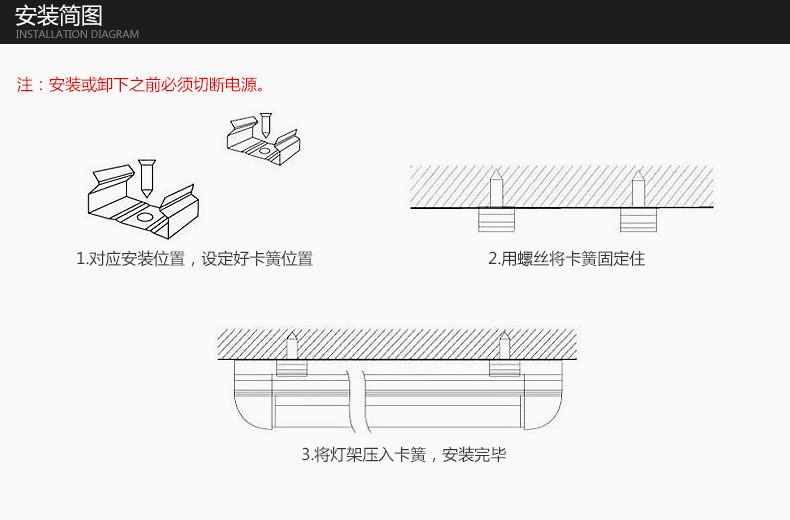 安装简图
INSTALLATION DIAGRAM

注：安装或卸下之前必须切断电源。

1.对应安装位置，设定好卡簧位置

2.用螺丝将卡簧固定住

3.将灯架压入卡簧，安装完毕