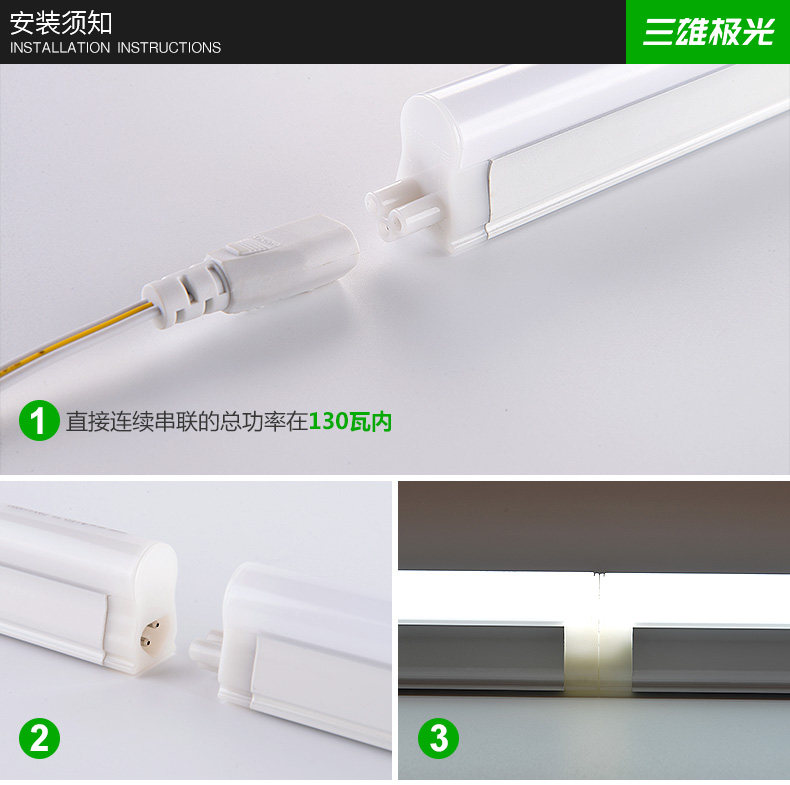 安装须知
INSTALLATION INSTRUCTIONS

三雄极光

1 直接连续串联的总功率在130瓦内

2

3