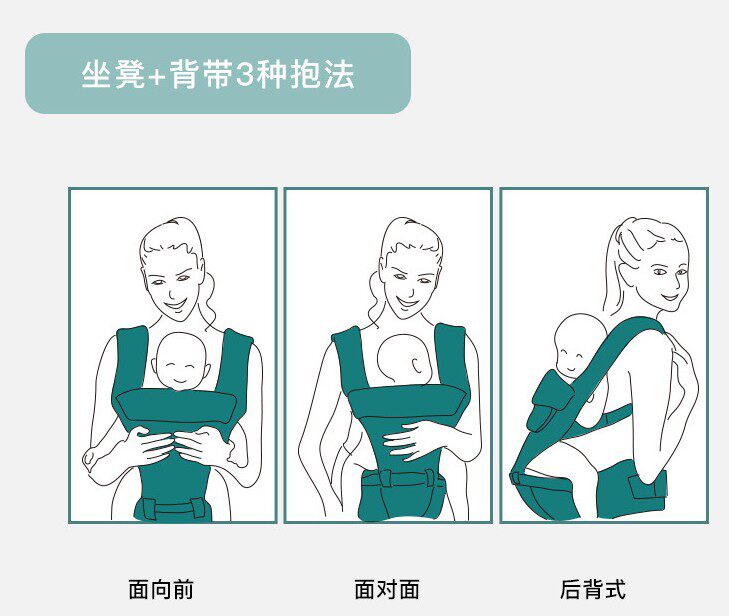 坐凳+背带3种抱法

面向前

面对面

后背式