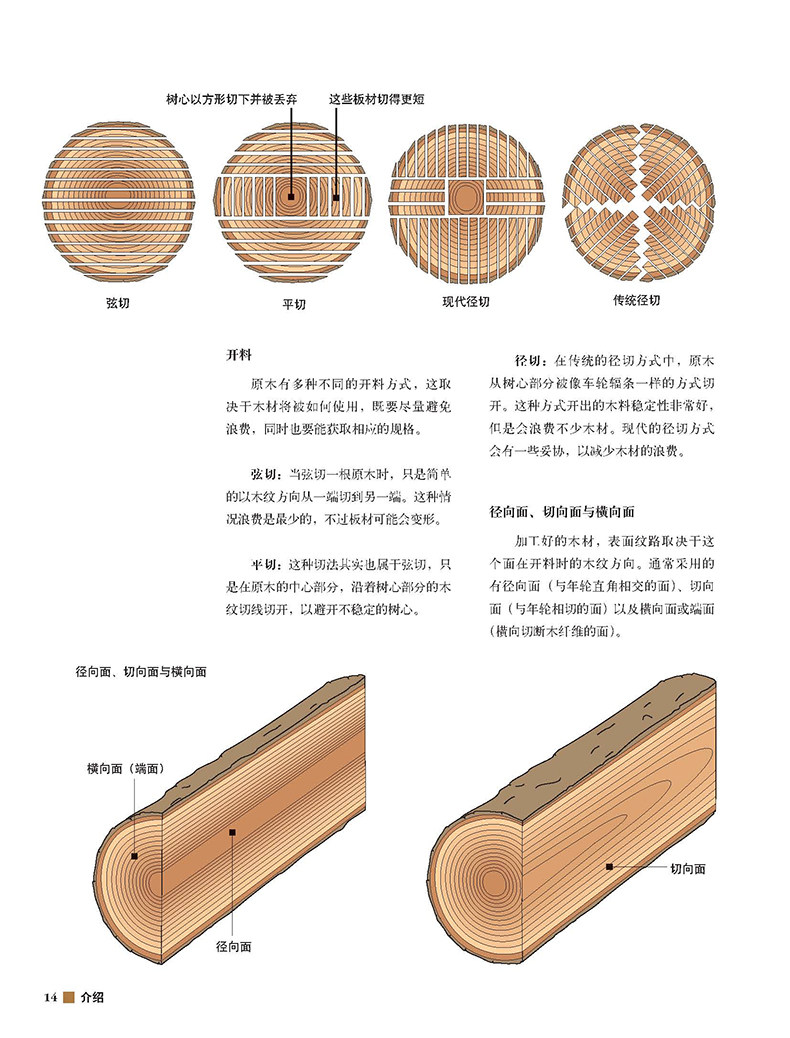 树心以方形切下并被丢弃

这些板材切得更短

弦切

平切

现代径切

传统径切

开料

原木有多种不同的开料方式，这取决于木材将被如何使用，既要尽量避免浪费，同时也要能获取相应的规格。

弦切：当弦切一根原木时，只是简单的以木纹方向从一端切到另一端。这种情况浪费是最少的，不过板材可能会变形。

平切：这种切法其实也属于弦切，只是在原木的中心部分，沿着树心部分的木纹切线切开，以避开不稳定的树心。

径切：在传统的径切方式中，原木从树心部分被像车轮辐条一样的方式切开。这种方式开出的木料稳定性非常好，但是会浪费不少木材。现代的径切方式会有一些妥协，以减少木材的浪费。

径向面、切向面与横向面

加工好的木材，表面纹路取决于这个面在开料时的木纹方向。通常采用的有径向面（与年轮直角相交的面）、切向面（与年轮相切的面）以及横向面或端面（横向切断木纤维的面）。

径向面、切向面与横向面

横向面（端面）

径向面

切向面

14 介绍