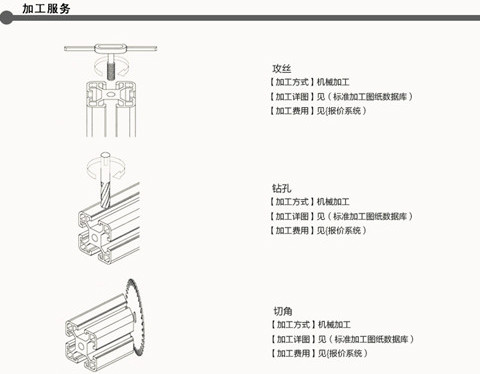 加工服务

攻丝
【加工方式】机械加工
【加工详图】见（标准加工图纸数据库）
【加工费用】见{报价系统）

钻孔
【加工方式】机械加工
【加工详图】见（标准加工图纸数据库）
【加工费用】见{报价系统）

切角
【加工方式】机械加工
【加工详图】见（标准加工图纸数据库）
【加工费用】见{报价系统）