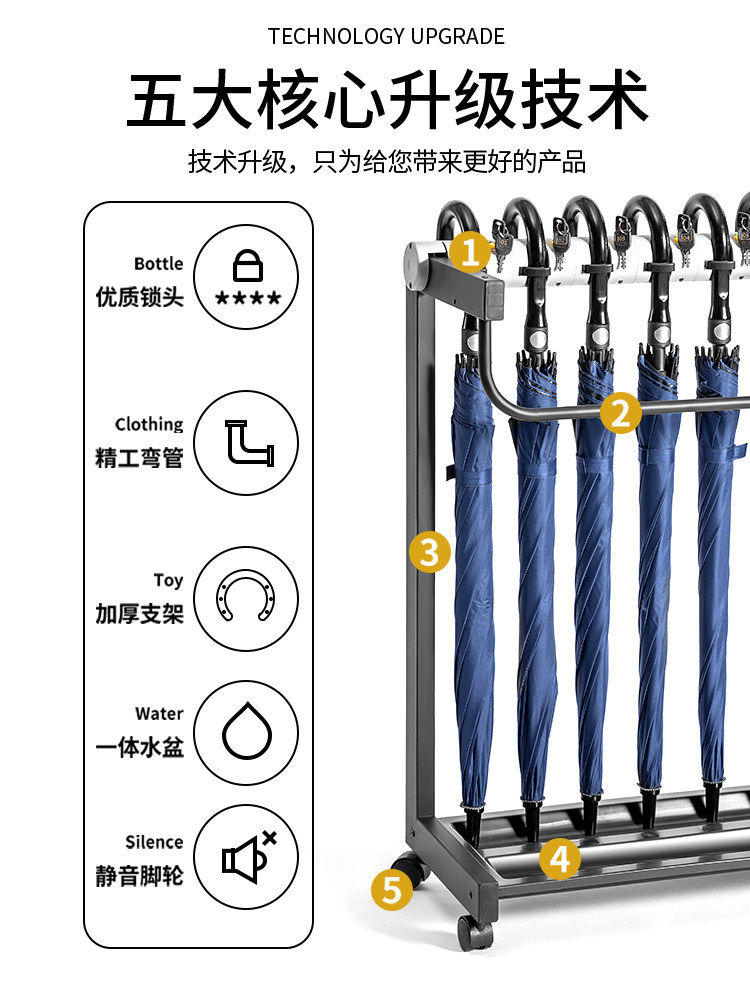 TECHNOLOGY UPGRADE

五大核心升级技术

技术升级，只为给您带来更好的产品

Bottle
优质锁头
****

Clothing
精工弯管

Toy
加厚支架

Water
一体水盆

Silence
静音脚轮

1
2
3
4
5