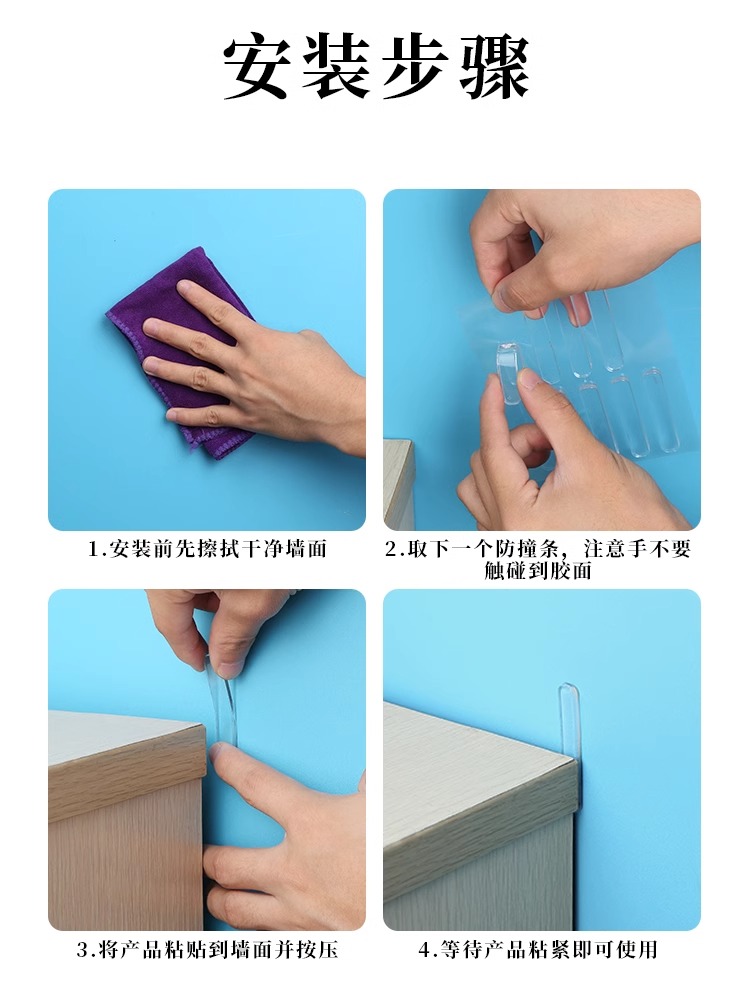 安装步骤

1.安装前先擦拭干净墙面

2.取下一个防撞条，注意手不要触碰到胶面

3.将产品粘贴到墙面并按压

4.等待产品粘紧即可使用