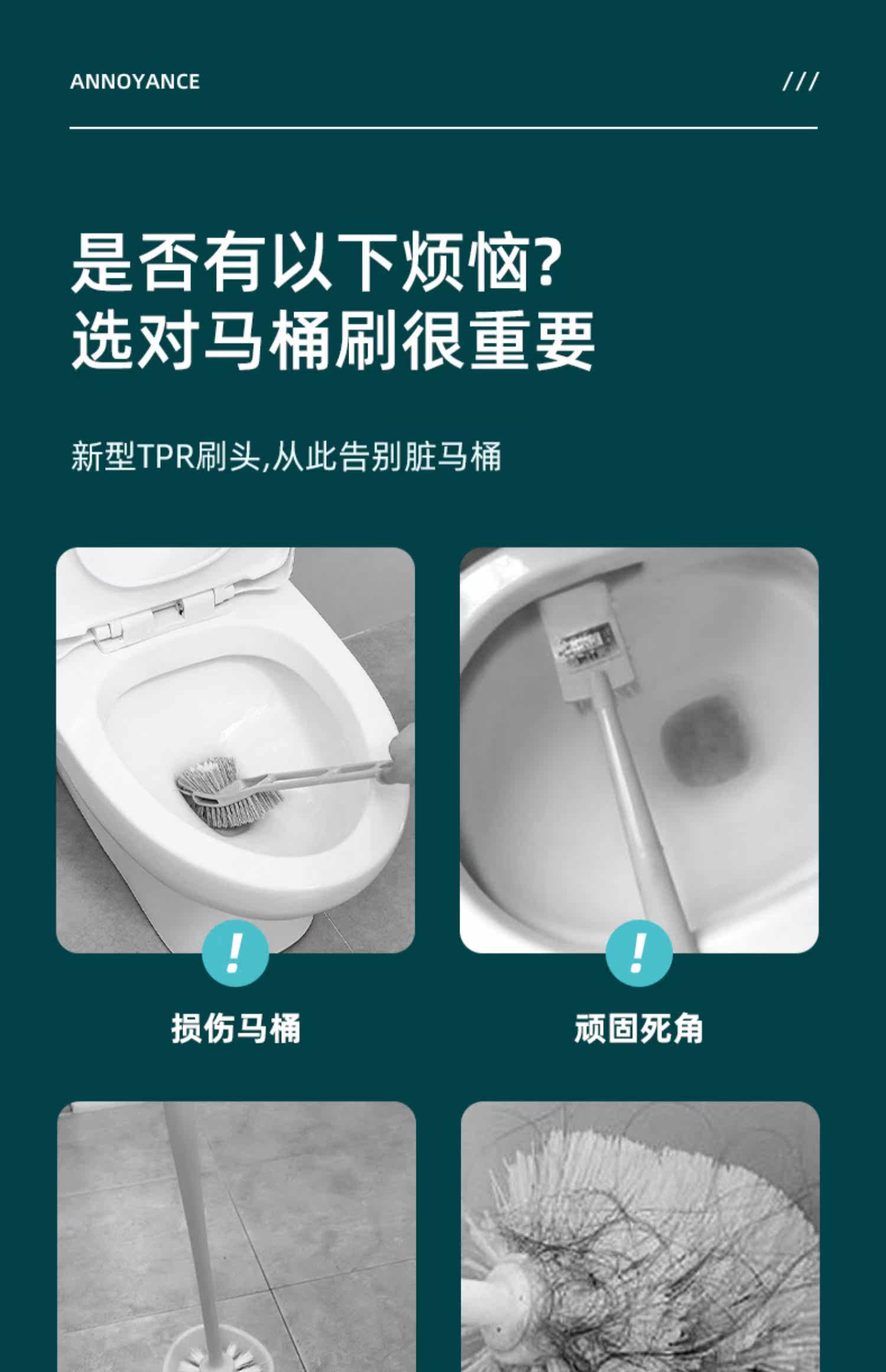 ANNOYANCE ///

是否有以下烦恼?
选对马桶刷很重要

新型TPR刷头,从此告别脏马桶

!
损伤马桶

!
顽固死角