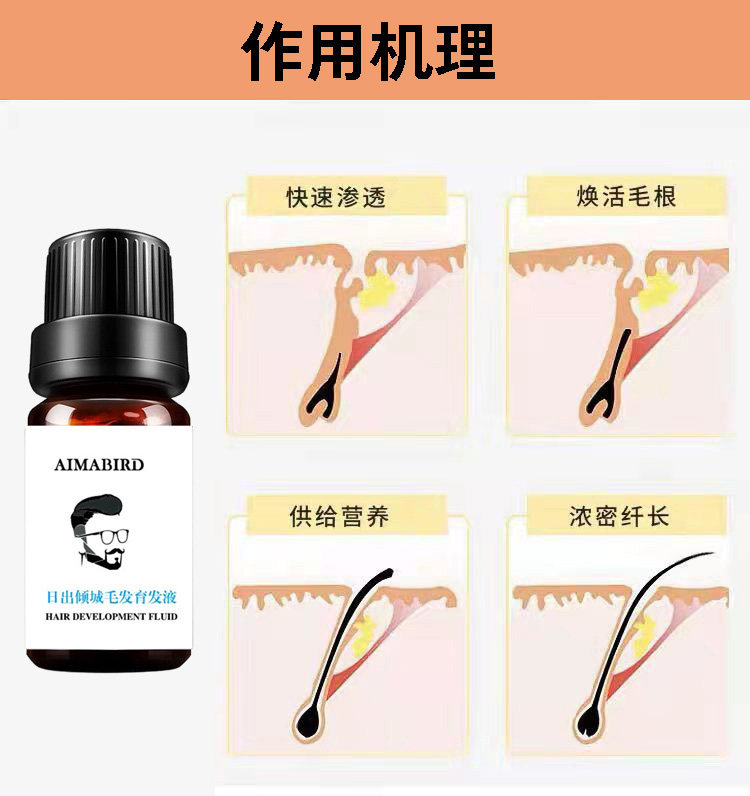 作用机理

AIMABIRD

日出倾城毛发育发液

HAIR DEVELOPMENT FLUID

快速渗透

焕活毛根

供给营养

浓密纤长