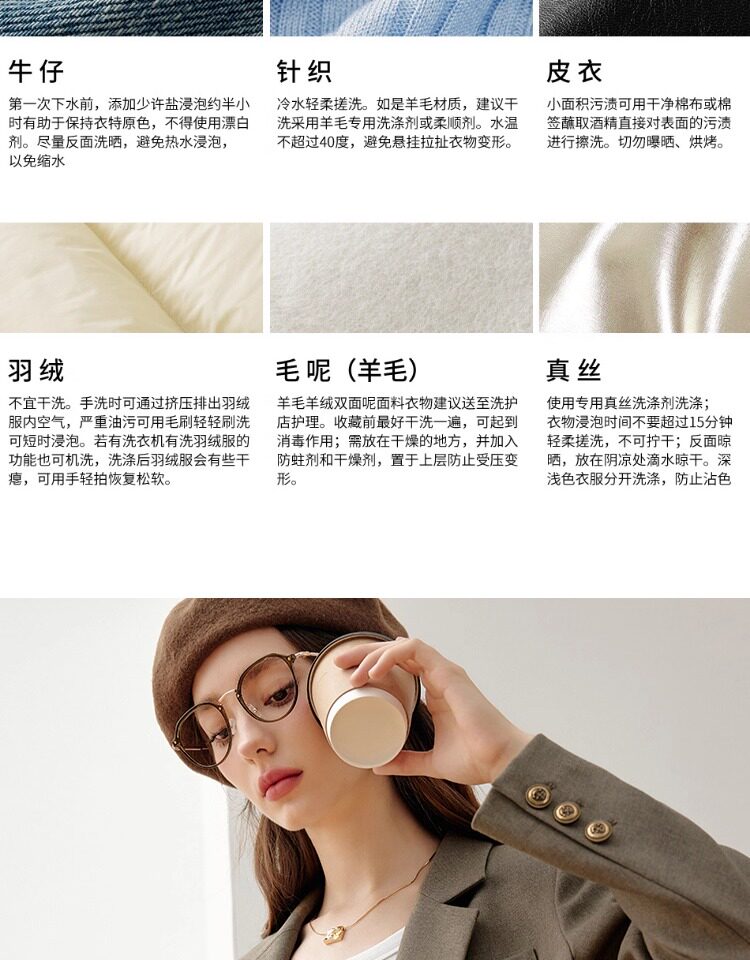 牛仔

第一次下水前，添加少许盐浸泡约半小时有助于保持衣特原色，不得使用漂白剂。尽量反面洗晒，避免热水浸泡，以免缩水

针织

冷水轻柔搓洗。如是羊毛材质，建议干洗采用羊毛专用洗涤剂或柔顺剂。水温不超过40度，避免悬挂拉扯衣物变形。

皮衣

小面积污渍可用干净棉布或棉签蘸取酒精直接对表面的污渍进行擦洗。切勿曝晒、烘烤。

羽绒

不宜干洗。手洗时可通过挤压排出羽绒服内空气，严重油污可用毛刷轻轻刷洗可短时浸泡。若有洗衣机有洗羽绒服的功能也可机洗，洗涤后羽绒服会有些干瘪，可用手轻拍恢复松软。

毛呢（羊毛）

羊毛羊绒双面呢面料衣物建议送至洗护店护理。收藏前最好干洗一遍，可起到消毒作用；需放在干燥的地方，并加入防蛀剂和干燥剂，置于上层防止受压变形。

真丝

使用专用真丝洗涤剂洗涤；衣物浸泡时间不要超过15分钟轻柔搓洗，不可拧干；反面晾晒，放在阴凉处滴水晾干。深浅色衣服分开洗涤，防止沾色