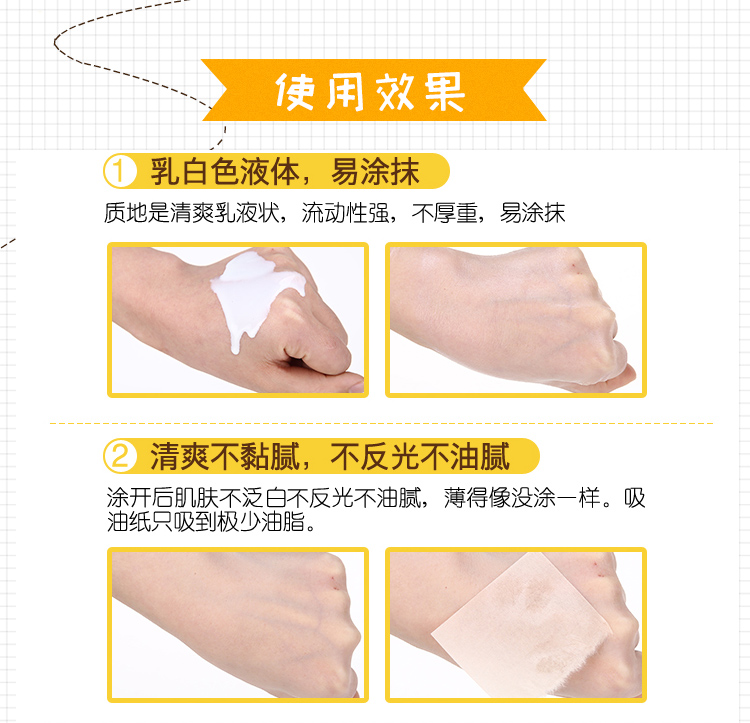 使用效果

① 乳白色液体，易涂抹

质地是清爽乳液状，流动性强，不厚重，易涂抹

② 清爽不黏腻，不反光不油腻

涂开后肌肤不泛白不反光不油腻，薄得像没涂一样。吸油纸只吸到极少油脂。