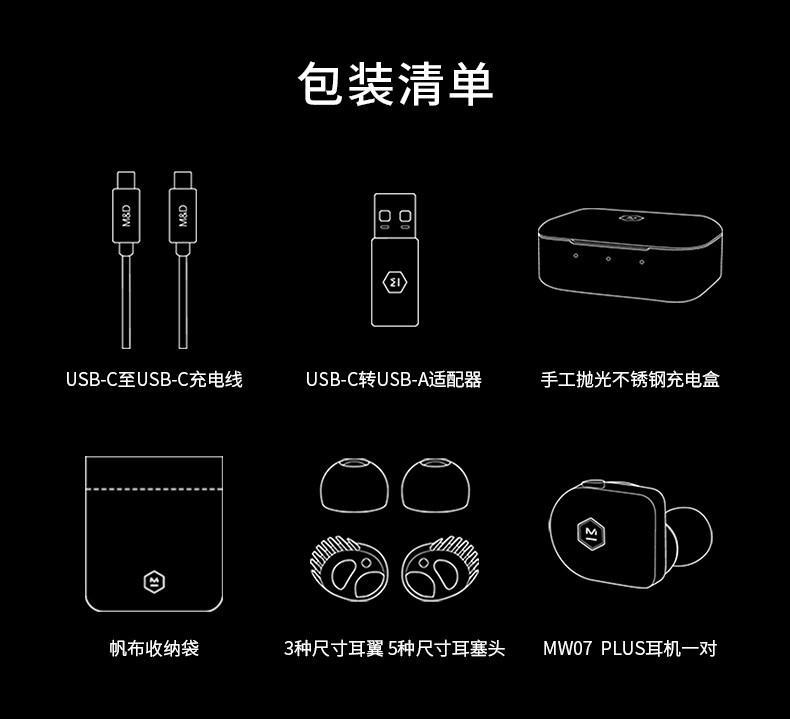 包装清单

M&D M&D

USB-C至USB-C充电线

USB-C转USB-A适配器

手工抛光不锈钢充电盒

帆布收纳袋

3种尺寸耳翼 5种尺寸耳塞头

MW07 PLUS耳机一对