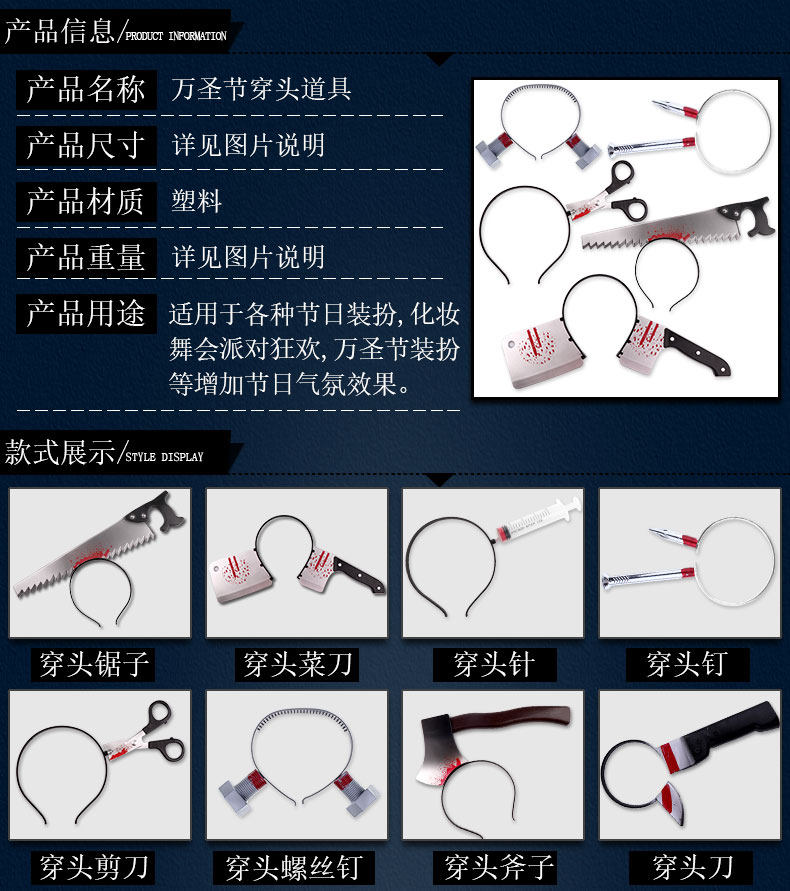 产品信息/PRODUCT INFORMATION

产品名称 万圣节穿头道具

产品尺寸 详见图片说明

产品材质 塑料

产品重量 详见图片说明

产品用途 适用于各种节日装扮,化妆舞会派对狂欢,万圣节装扮等增加节日气氛效果。

款式展示/STYLE DISPLAY

穿头锯子

穿头菜刀

穿头针

穿头钉

穿头剪刀

穿头螺丝钉

穿头斧子

穿头刀