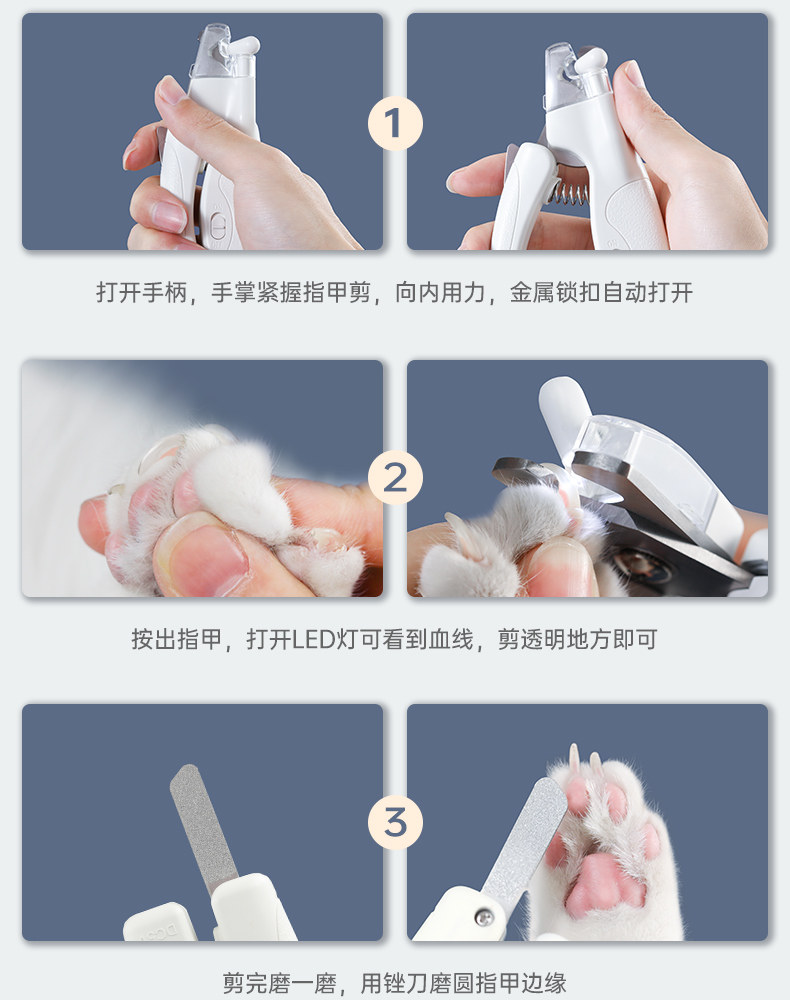 1

打开手柄，手掌紧握指甲剪，向内用力，金属锁扣自动打开

2

按出指甲，打开LED灯可看到血线，剪透明地方即可

3

剪完磨一磨，用锉刀磨圆指甲边缘