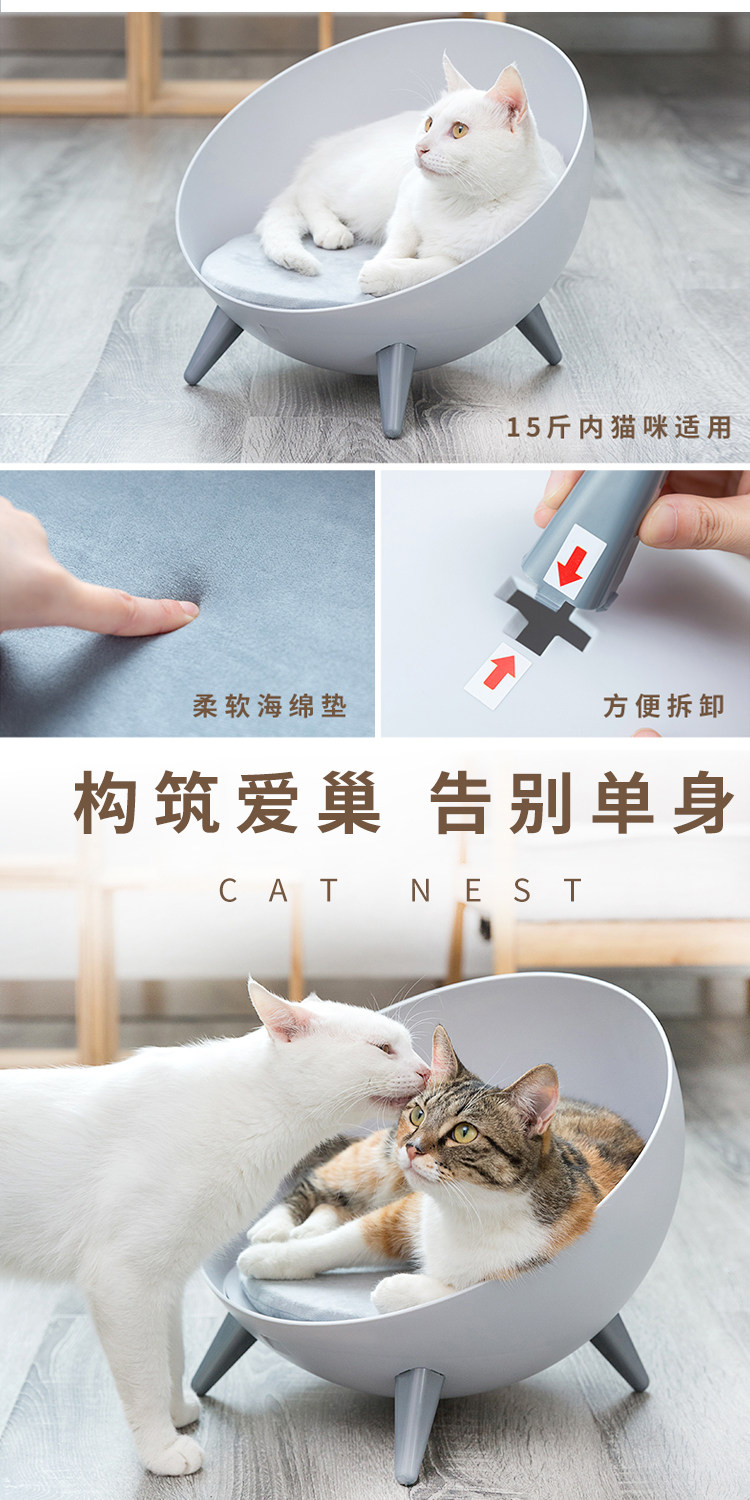 15斤内猫咪适用

柔软海绵垫

方便拆卸

构筑爱巢 告别单身

CAT NEST