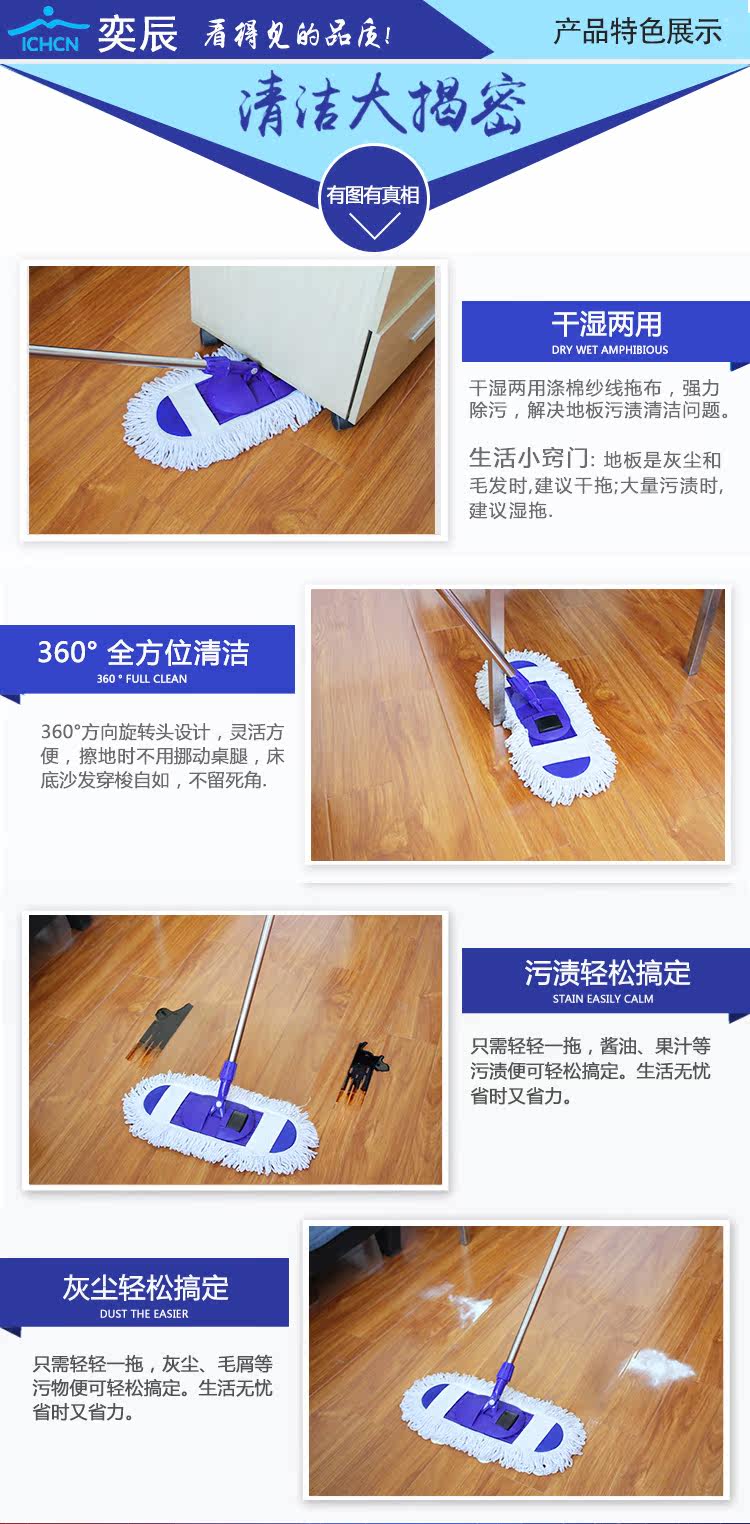 ICHCN 奕辰 看得见的品质!

产品特色展示

清洁大揭密

有图有真相

干湿两用
DRY WET AMPHIBIOUS

干湿两用涤棉纱线拖布，强力除污，解决地板污渍清洁问题。

生活小窍门: 地板是灰尘和毛发时,建议干拖;大量污渍时,建议湿拖.

360° 全方位清洁
360 ° FULL CLEAN

360°方向旋转头设计，灵活方便，擦地时不用挪动桌腿，床底沙发穿梭自如，不留死角.

污渍轻松搞定
STAIN EASILY CALM

只需轻轻一拖，酱油、果汁等污渍便可轻松搞定。生活无忧省时又省力。

灰尘轻松搞定
DUST THE EASIER

只需轻轻一拖，灰尘、毛屑等污物便可轻松搞定。生活无忧省时又省力。