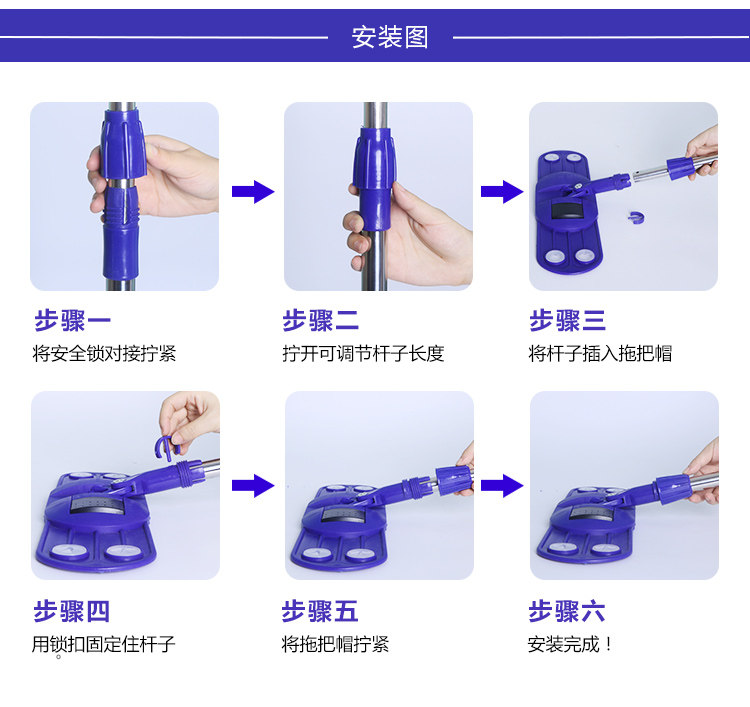 安装图

步骤一
将安全锁对接拧紧

步骤二
拧开可调节杆子长度

步骤三
将杆子插入拖把帽

步骤四
用锁扣固定住杆子。

步骤五
将拖把帽拧紧

步骤六
安装完成！