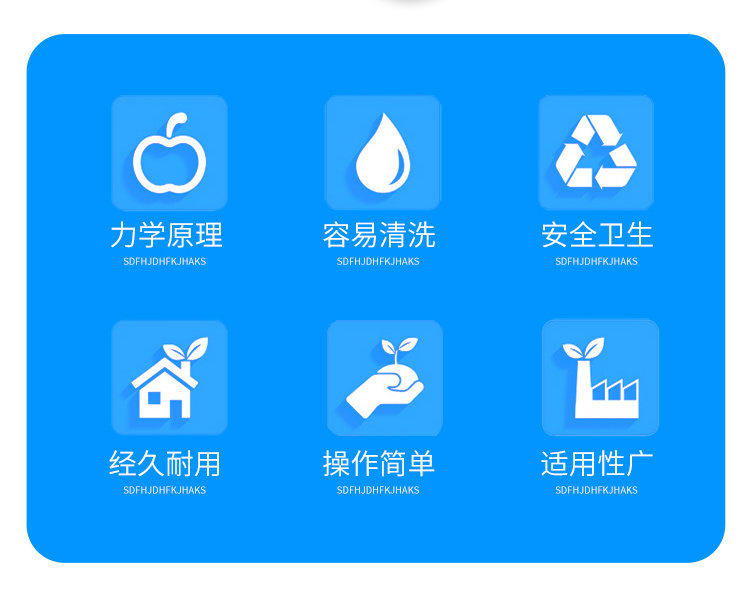 力学原理
SDFHJDHFKJHAKS

容易清洗
SDFHJDHFKJHAKS

安全卫生
SDFHJDHFKJHAKS

经久耐用
SDFHJDHFKJHAKS

操作简单
SDFHJDHFKJHAKS

适用性广
SDFHJDHFKJHAKS