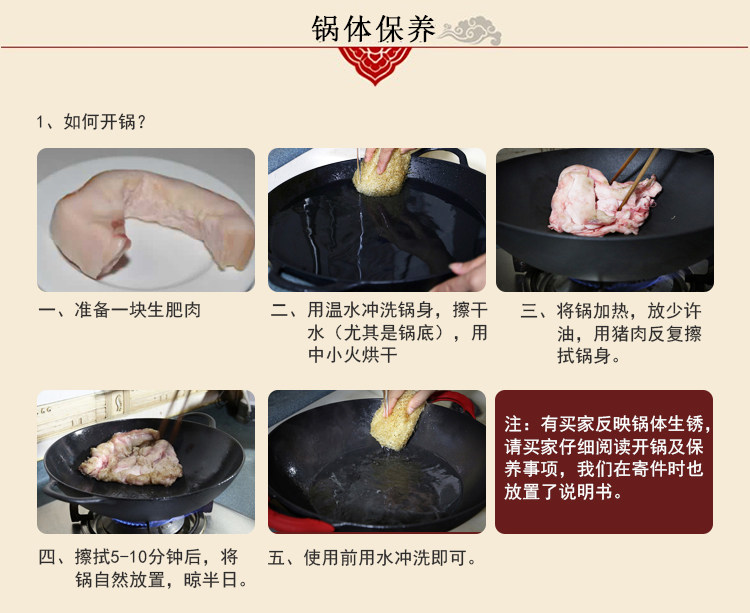 锅体保养

1、如何开锅?

一、准备一块生肥肉

二、用温水冲洗锅身，擦干水（尤其是锅底），用中小火烘干

三、将锅加热，放少许油，用猪肉反复擦拭锅身。

四、擦拭5-10分钟后，将锅自然放置，晾半日。

五、使用前用水冲洗即可。

注：有买家反映锅体生锈，请买家仔细阅读开锅及保养事项，我们在寄件时也放置了说明书。