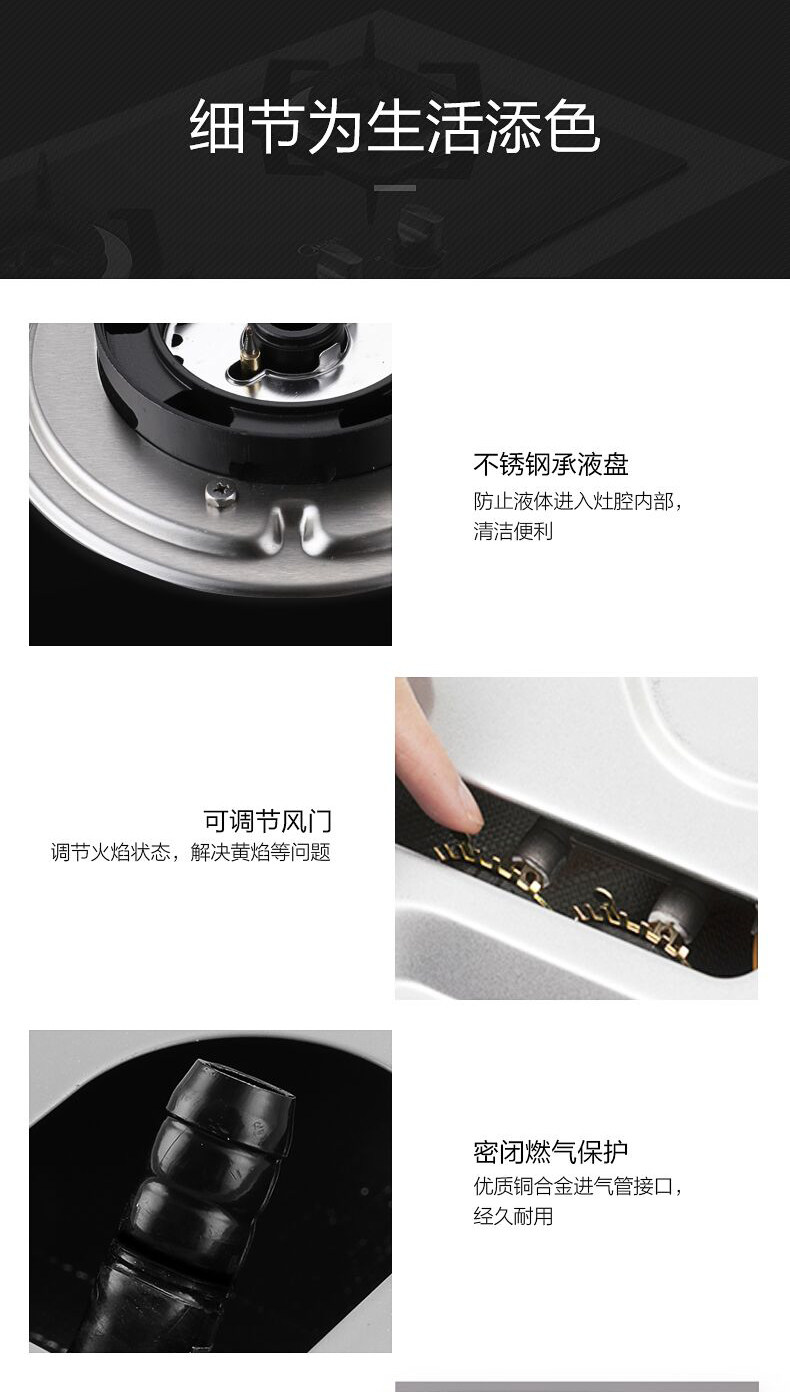 细节为生活添色

不锈钢承液盘
防止液体进入灶腔内部，清洁便利

可调节风门
调节火焰状态，解决黄焰等问题

密闭燃气保护
优质铜合金进气管接口，经久耐用