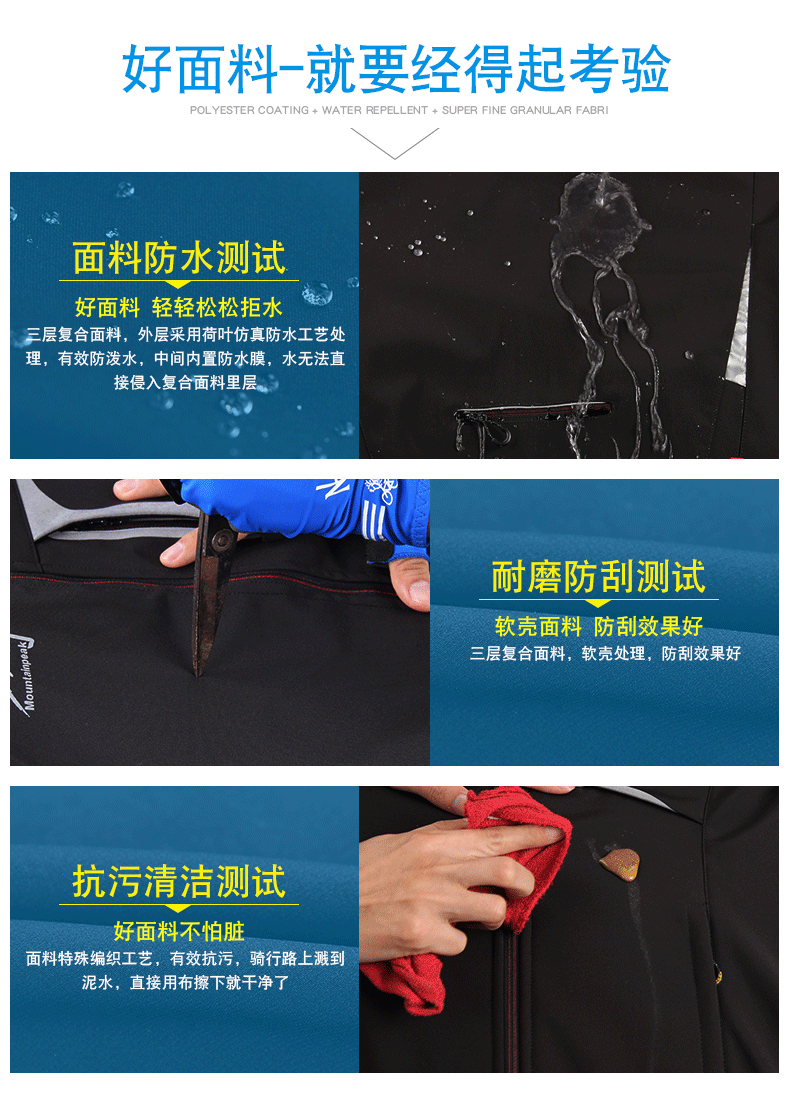 好面料-就要经得起考验

POLYESTER COATING + WATER REPELLENT + SUPER FINE GRANULAR FABRI

面料防水测试

好面料 轻轻松松拒水

三层复合面料，外层采用荷叶仿真防水工艺处理，有效防泼水，中间内置防水膜，水无法直接侵入复合面料里层

Mountainpeak

耐磨防刮测试

软壳面料 防刮效果好

三层复合面料，软壳处理，防刮效果好

抗污清洁测试

好面料不怕脏

面料特殊编织工艺，有效抗污，骑行路上溅到泥水，直接用布擦下就干净了