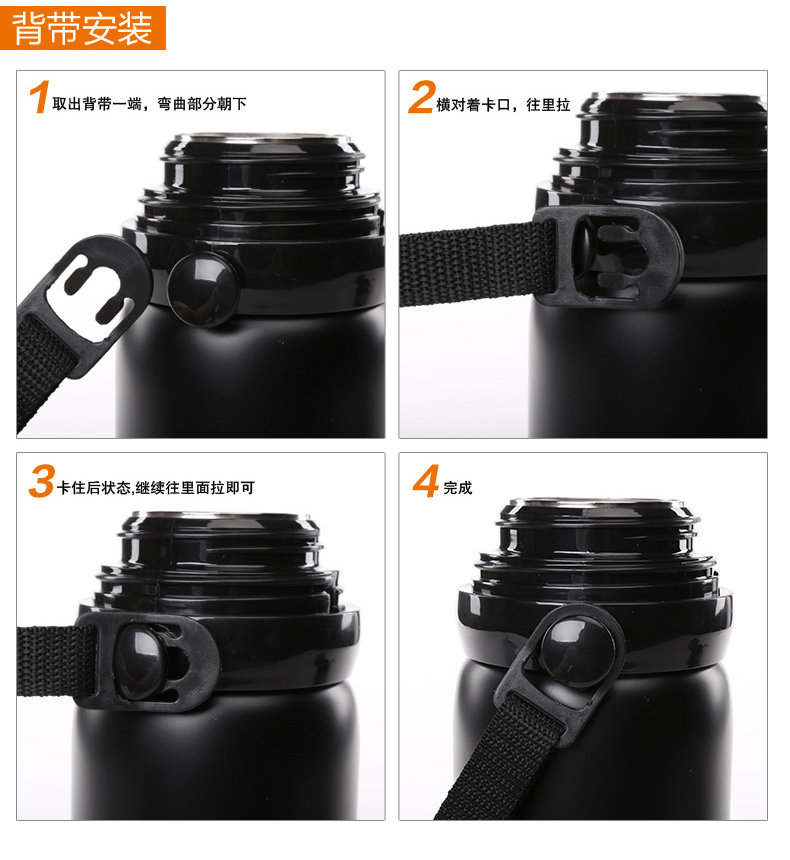 背带安装

1 取出背带一端，弯曲部分朝下

2 横对着卡口，往里拉

3 卡住后状态,继续往里面拉即可

4 完成