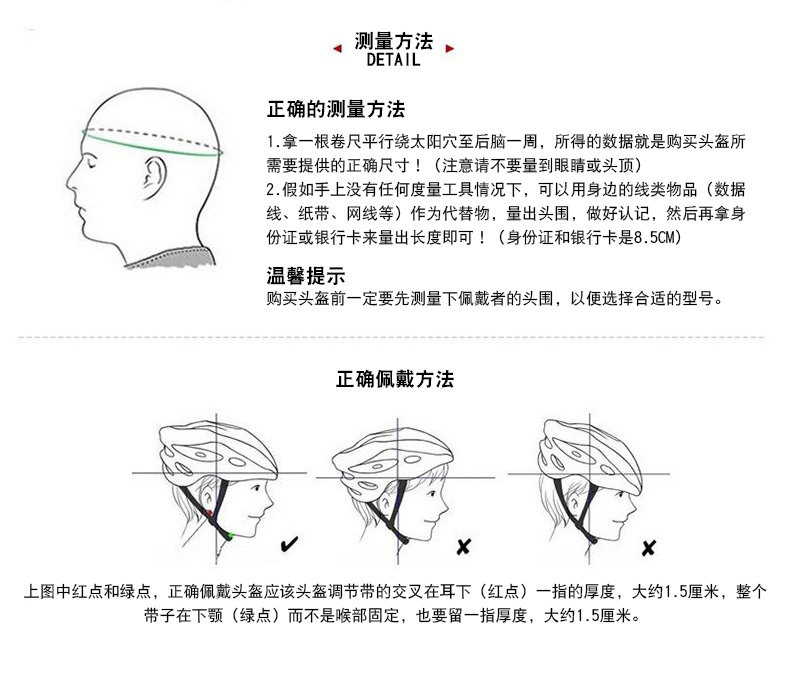 测量方法
DETAIL

正确的测量方法

1.拿一根卷尺平行绕太阳穴至后脑一周，所得的数据就是购买头盔所需要提供的正确尺寸！（注意请不要量到眼睛或头顶）
2.假如手上没有任何度量工具情况下，可以用身边的线类物品（数据线、纸带、网线等）作为代替物，量出头围，做好认记，然后再拿身份证或银行卡来量出长度即可！（身份证和银行卡是8.5CM）

温馨提示
购买头盔前一定要先测量下佩戴者的头围，以便选择合适的型号。

正确佩戴方法

✔ ✘ ✘

上图中红点和绿点，正确佩戴头盔应该头盔调节带的交叉在耳下（红点）一指的厚度，大约1.5厘米，整个带子在下颚（绿点）而不是喉部固定，也要留一指厚度，大约1.5厘米。