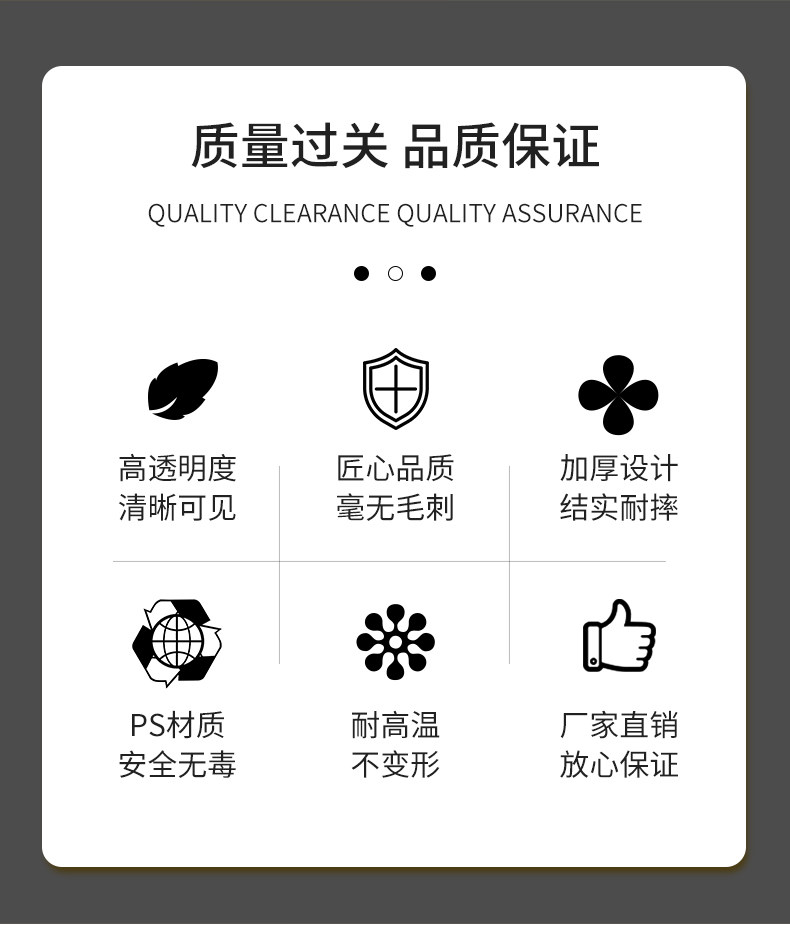 质量过关 品质保证

QUALITY CLEARANCE QUALITY ASSURANCE

高透明度
清晰可见

匠心品质
毫无毛刺

加厚设计
结实耐摔

PS材质
安全无毒

耐高温
不变形

厂家直销
放心保证