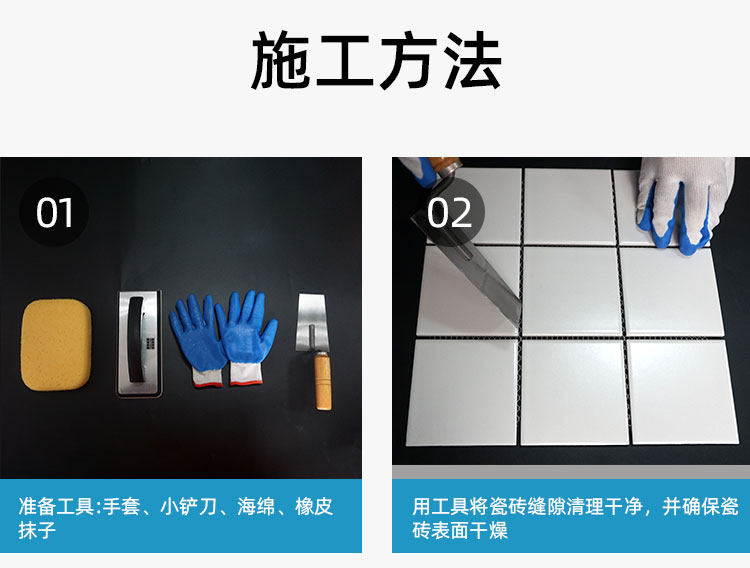 施工方法

01

准备工具:手套、小铲刀、海绵、橡皮抹子

02

用工具将瓷砖缝隙清理干净，并确保瓷砖表面干燥