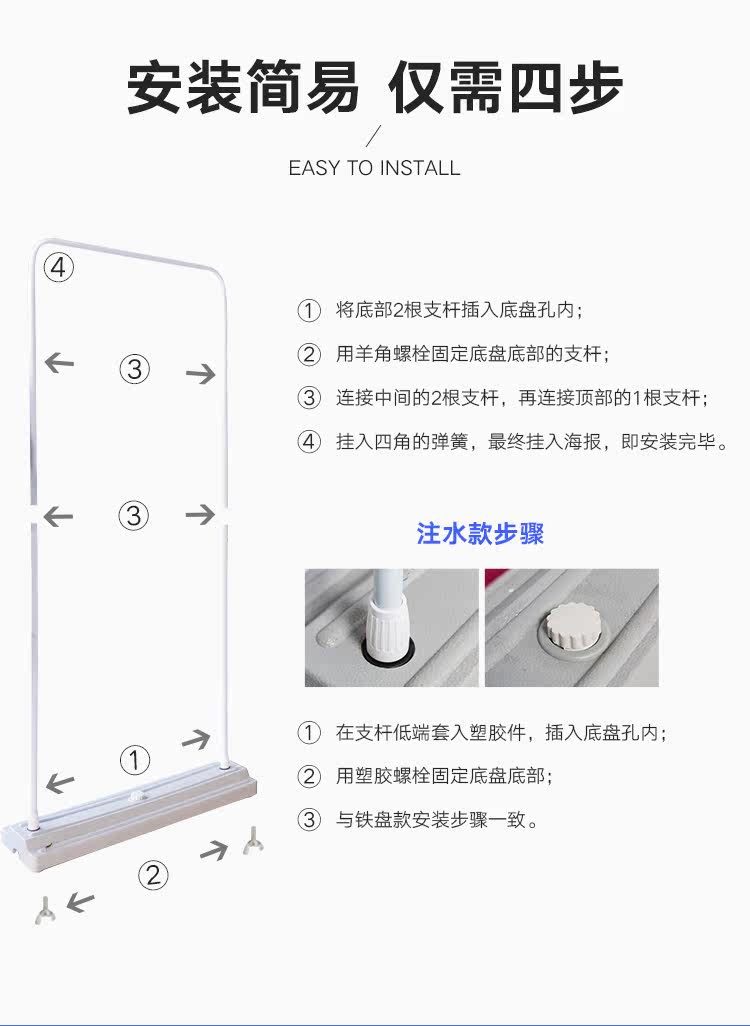 安装简易 仅需四步

EASY TO INSTALL

④

③

③

①

②

① 将底部2根支杆插入底盘孔内；

② 用羊角螺栓固定底盘底部的支杆；

③ 连接中间的2根支杆，再连接顶部的1根支杆；

④ 挂入四角的弹簧，最终挂入海报，即安装完毕。

注水款步骤

① 在支杆低端套入塑胶件，插入底盘孔内；

② 用塑胶螺栓固定底盘底部；

③ 与铁盘款安装步骤一致。