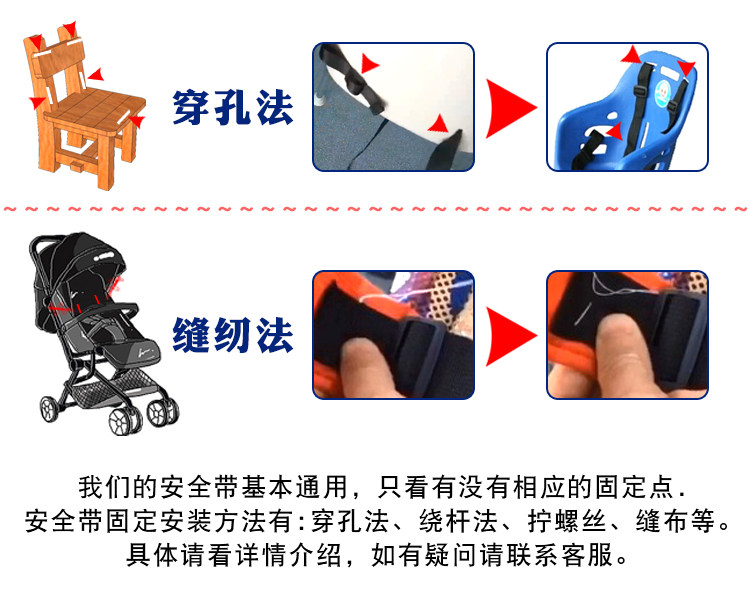 穿孔法

缝纫法

我们的安全带基本通用，只看有没有相应的固定点.
安全带固定安装方法有:穿孔法、绕杆法、拧螺丝、缝布等。
具体请看详情介绍，如有疑问请联系客服。