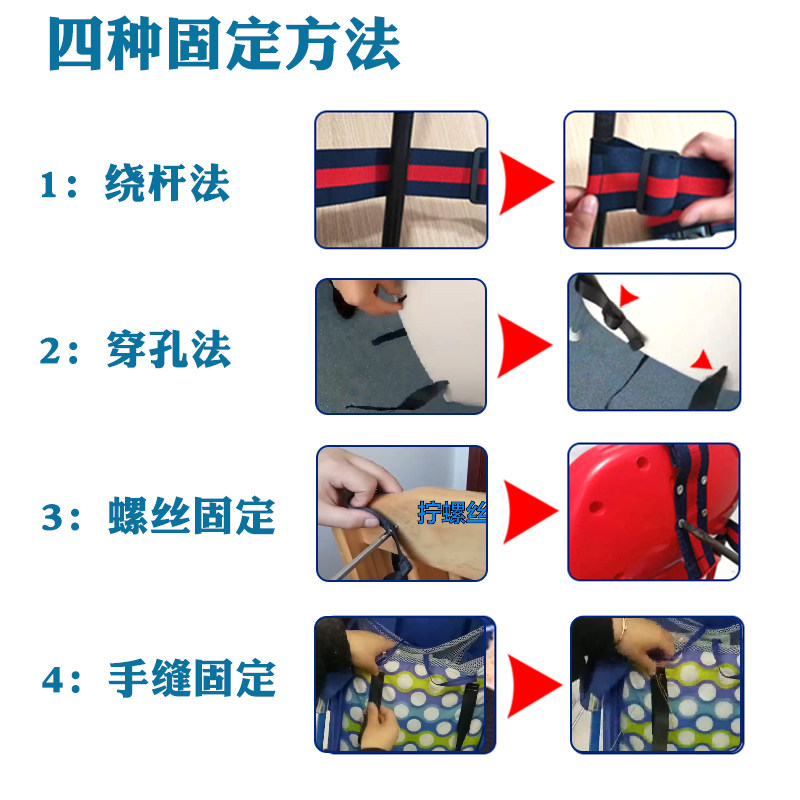 四种固定方法

1：绕杆法

2：穿孔法

3：螺丝固定

拧螺丝

4：手缝固定