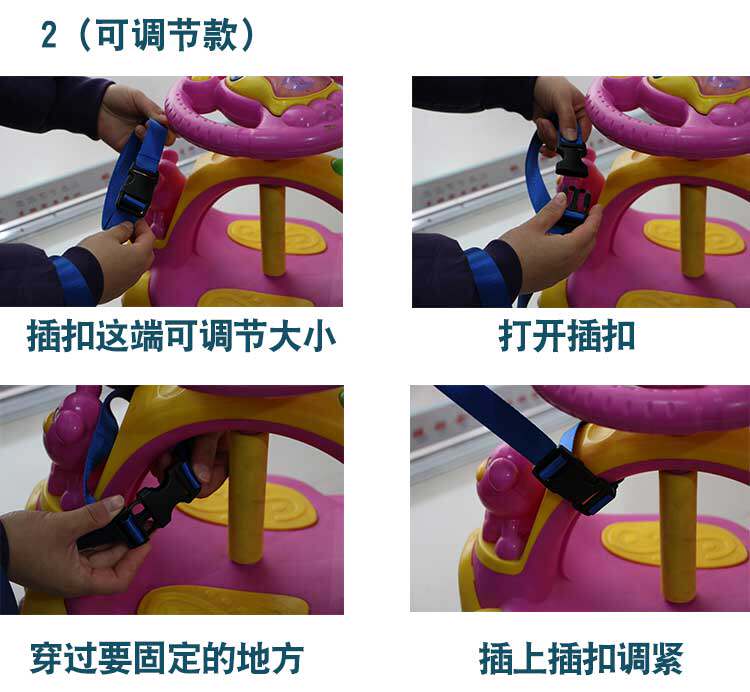 2（可调节款）

插扣这端可调节大小

打开插扣

穿过要固定的地方

插上插扣调紧