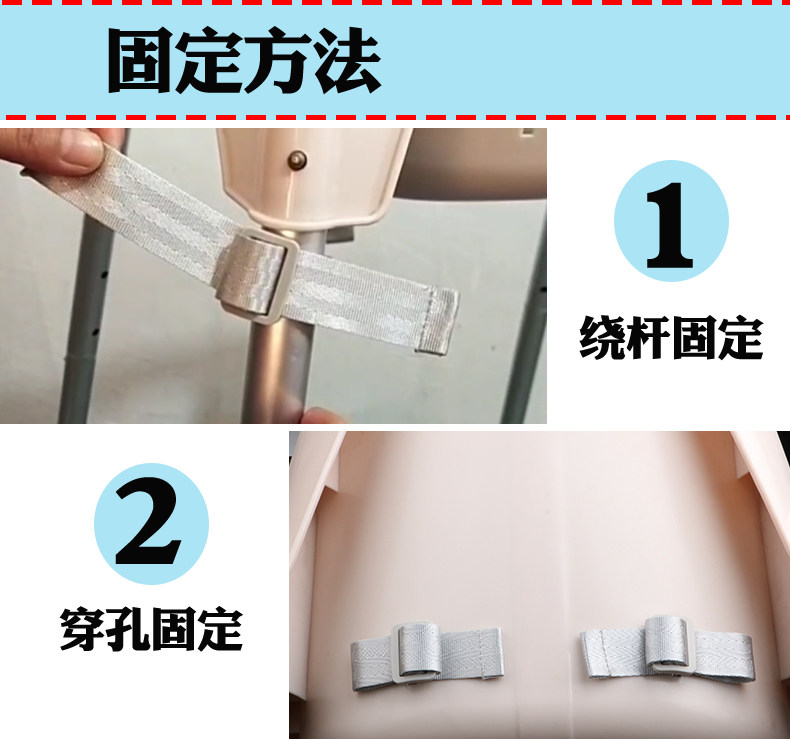 固定方法

1

绕杆固定

2

穿孔固定