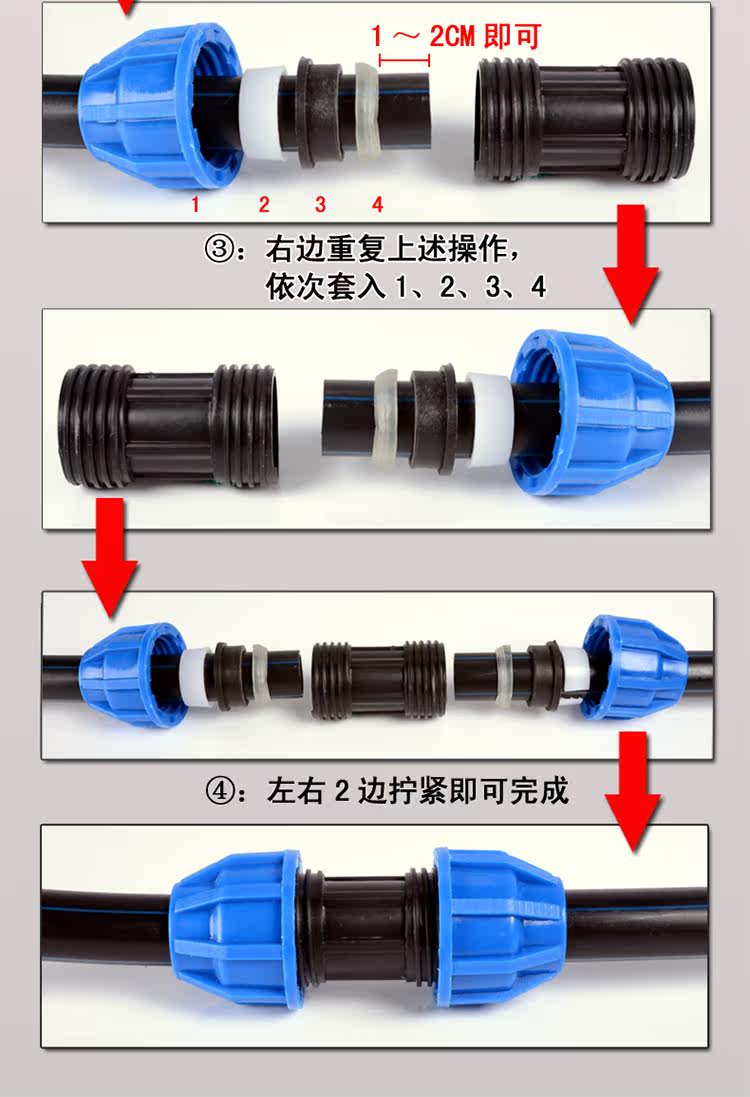 1 ～ 2CM 即可

1 2 3 4

③：右边重复上述操作，依次套入 1、2、3、4

④：左右 2 边拧紧即可完成