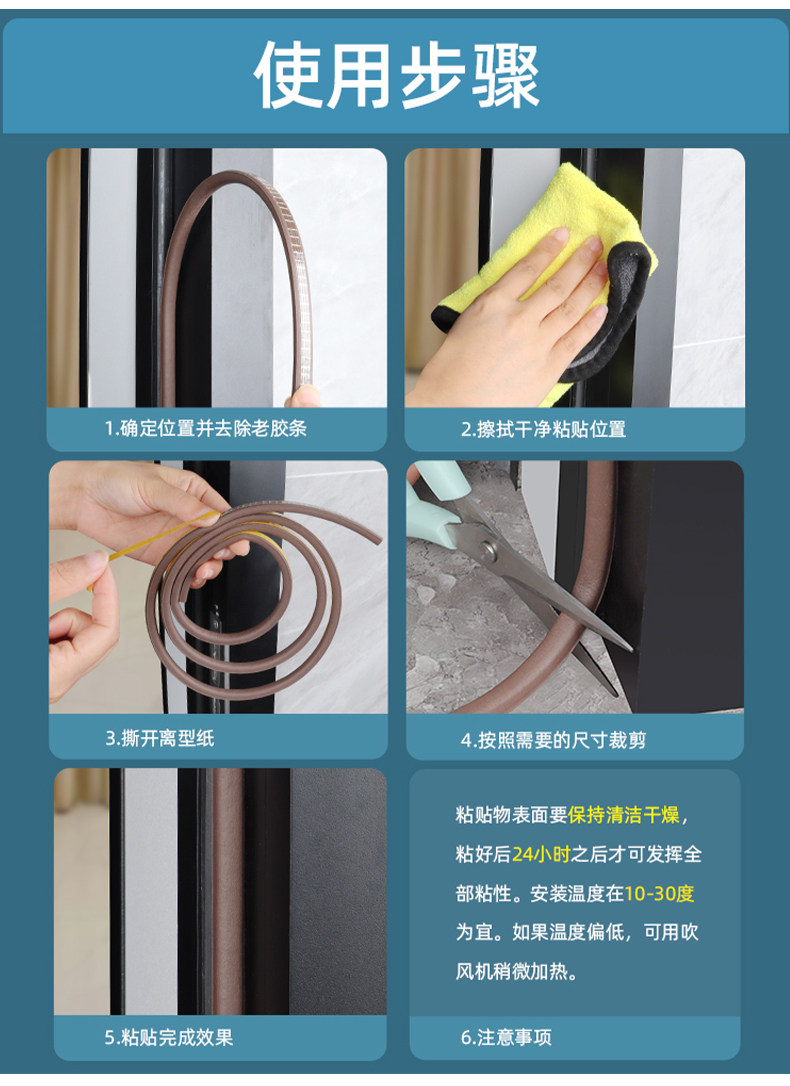 使用步骤

1.确定位置并去除老胶条

2.擦拭干净粘贴位置

3.撕开离型纸

4.按照需要的尺寸裁剪

5.粘贴完成效果

粘贴物表面要保持清洁干燥，粘好后24小时之后才可发挥全部粘性。安装温度在10-30度为宜。如果温度偏低，可用吹风机稍微加热。

6.注意事项