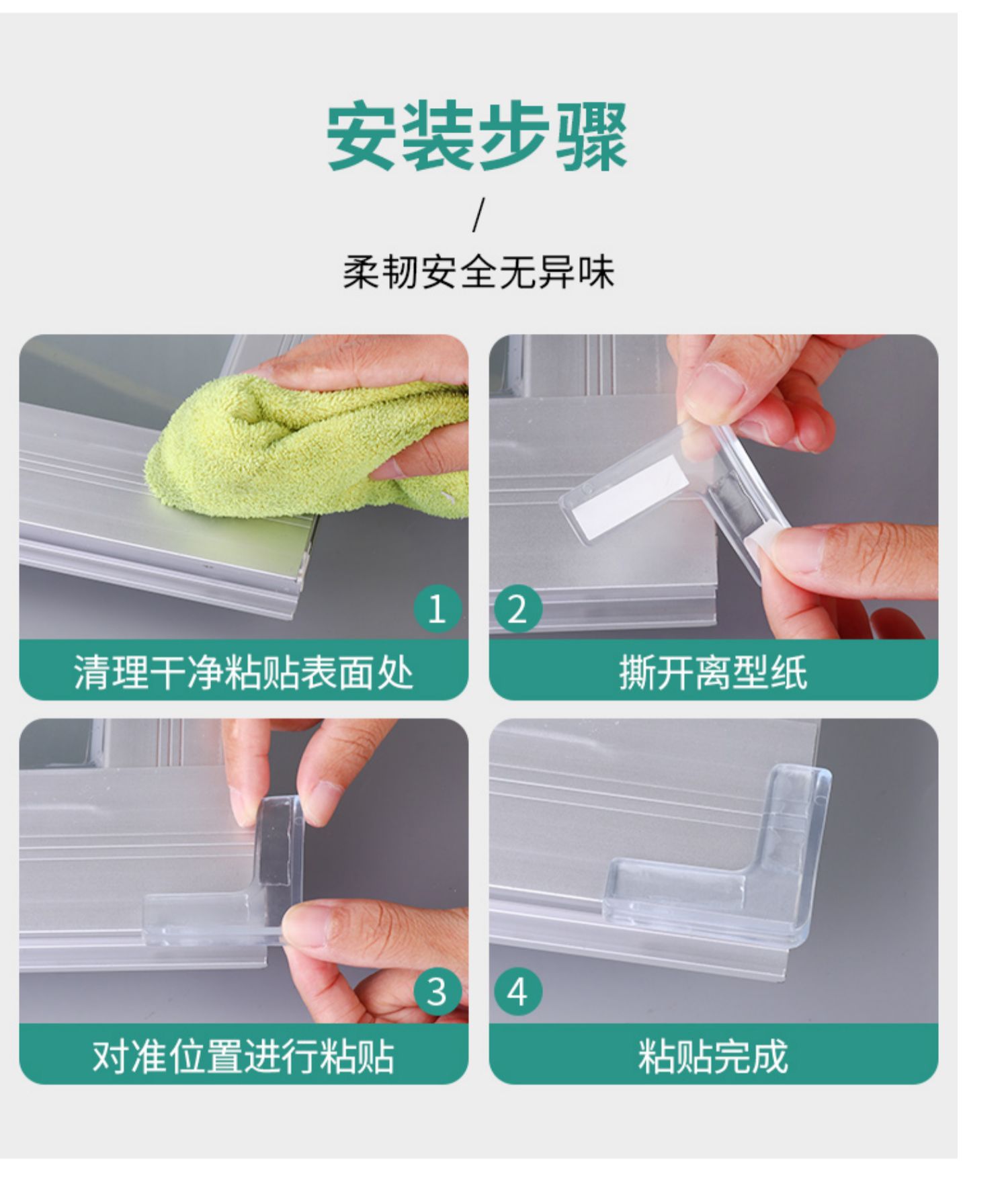 安装步骤

/

柔韧安全无异味

1

清理干净粘贴表面处

2

撕开离型纸

3

对准位置进行粘贴

4

粘贴完成