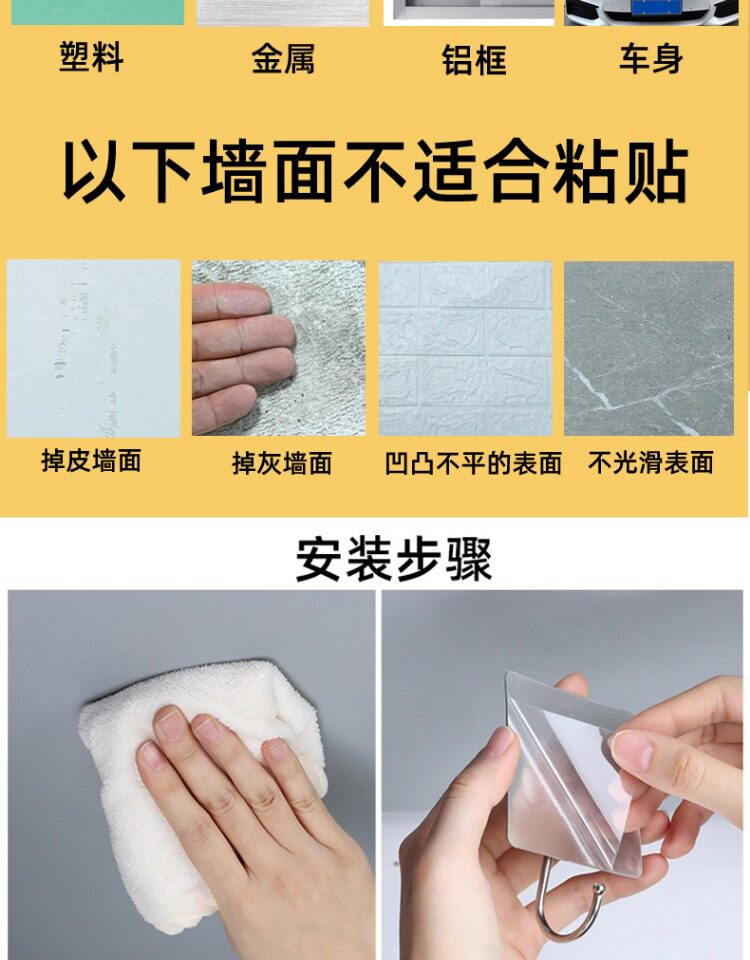 塑料 金属 铝框 车身

以下墙面不适合粘贴

掉皮墙面 掉灰墙面 凹凸不平的表面 不光滑表面

安装步骤