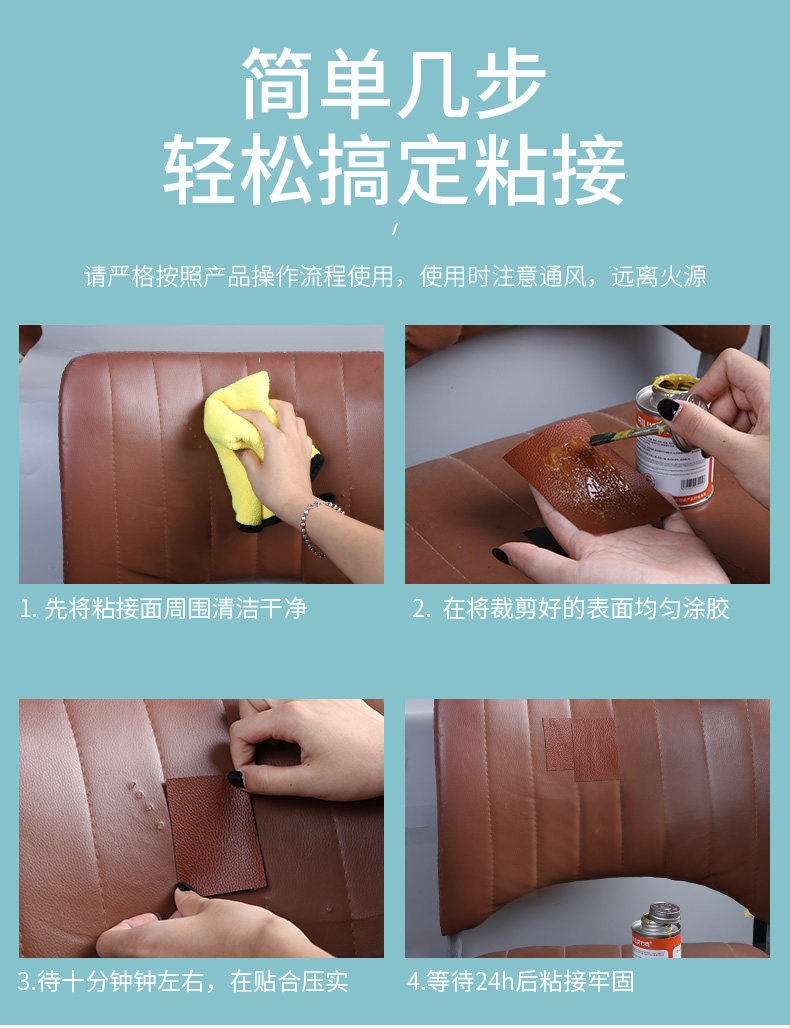 简单几步
轻松搞定粘接

请严格按照产品操作流程使用，使用时注意通风，远离火源

1. 先将粘接面周围清洁干净

2. 在将裁剪好的表面均匀涂胶

3.待十分钟钟左右，在贴合压实

4.等待24h后粘接牢固