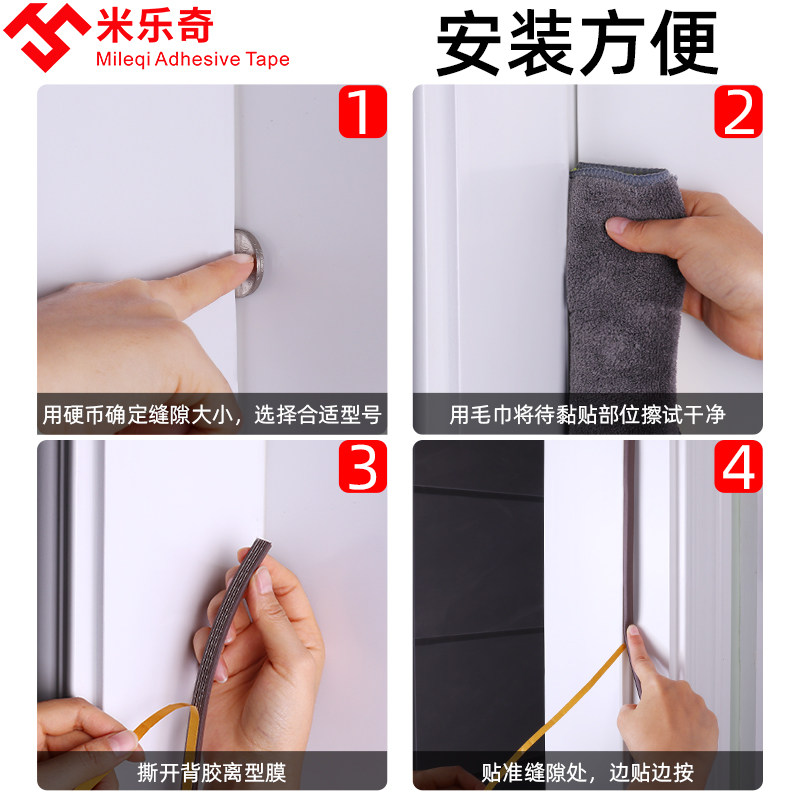 米乐奇
Mileqi Adhesive Tape

安装方便

1
用硬币确定缝隙大小，选择合适型号

2
用毛巾将待黏贴部位擦试干净

3
撕开背胶离型膜

4
贴准缝隙处，边贴边按