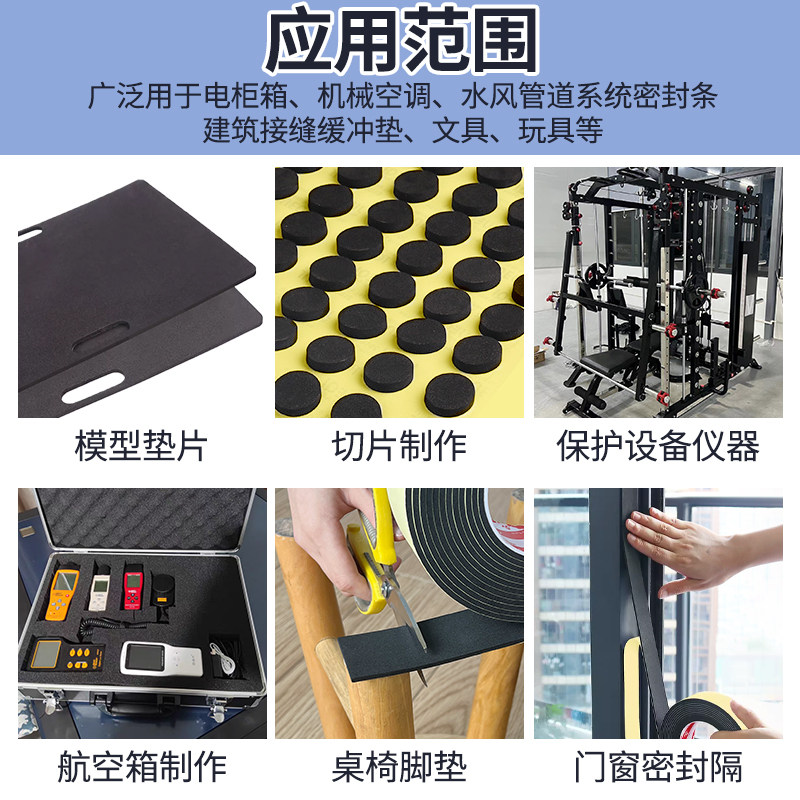 应用范围

广泛用于电柜箱、机械空调、水风管道系统密封条
建筑接缝缓冲垫、文具、玩具等

模型垫片

切片制作

保护设备仪器

航空箱制作

桌椅脚垫

门窗密封隔