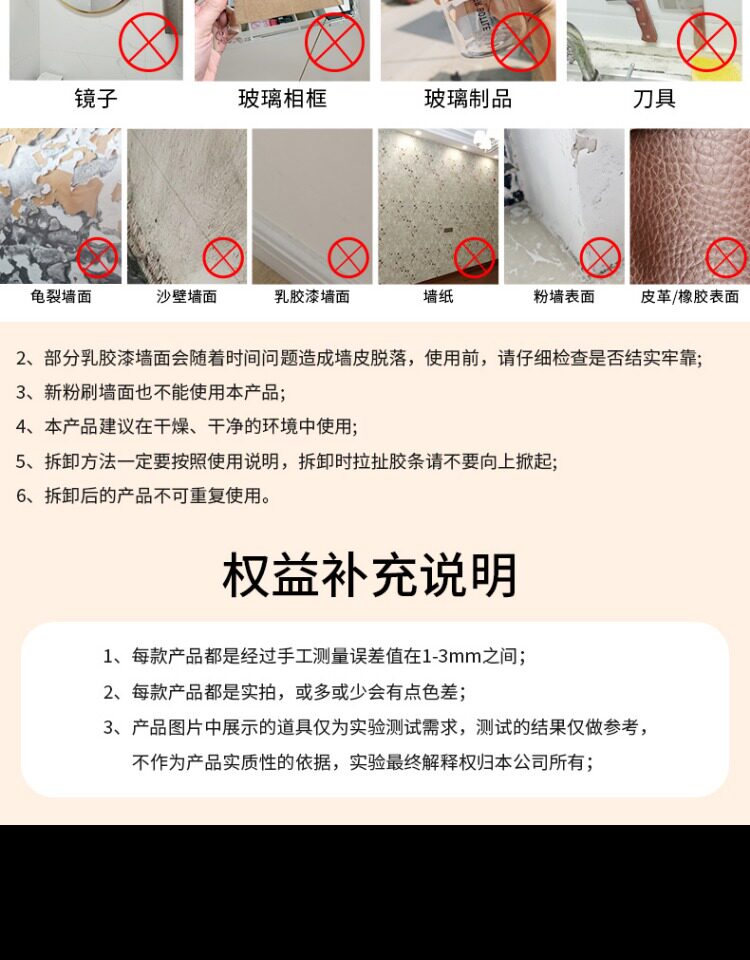 镜子　玻璃相框　玻璃制品　刀具

龟裂墙面　沙壁墙面　乳胶漆墙面　墙纸　粉墙表面　皮革/橡胶表面

2、部分乳胶漆墙面会随着时间问题造成墙皮脱落，使用前，请仔细检查是否结实牢靠;
3、新粉刷墙面也不能使用本产品;
4、本产品建议在干燥、干净的环境中使用;
5、拆卸方法一定要按照使用说明，拆卸时拉扯胶条请不要向上掀起;
6、拆卸后的产品不可重复使用。

权益补充说明

1、每款产品都是经过手工测量误差值在1-3mm之间;
2、每款产品都是实拍，或多或少会有点色差;
3、产品图片中展示的道具仅为实验测试需求，测试的结果仅做参考，不作为产品实质性的依据，实验最终解释权归本公司所有;