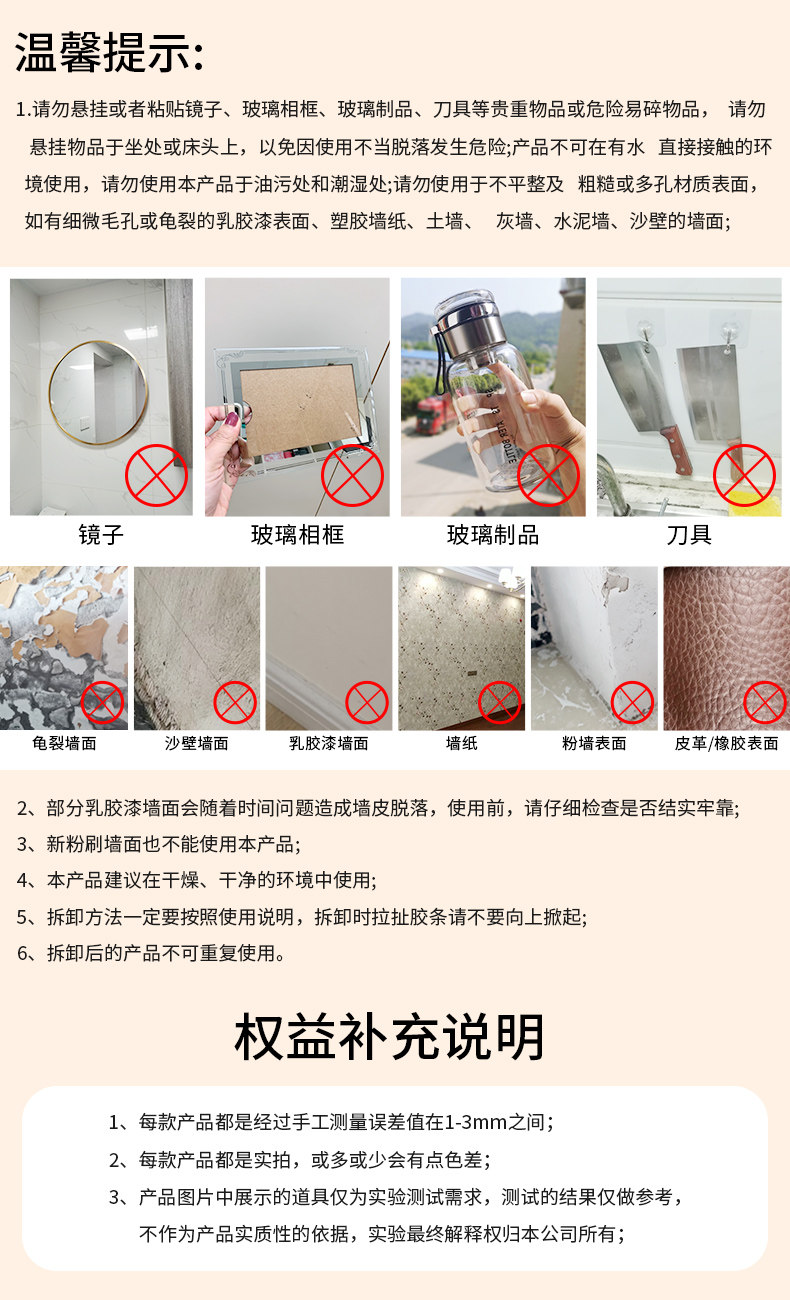 温馨提示:

1.请勿悬挂或者粘贴镜子、玻璃相框、玻璃制品、刀具等贵重物品或危险易碎物品， 请勿悬挂物品于坐处或床头上，以免因使用不当脱落发生危险;产品不可在有水 直接接触的环境使用，请勿使用本产品于油污处和潮湿处;请勿使用于不平整及 粗糙或多孔材质表面，如有细微毛孔或龟裂的乳胶漆表面、塑胶墙纸、土墙、 灰墙、水泥墙、沙壁的墙面;

镜子

玻璃相框

玻璃制品

刀具

龟裂墙面

沙壁墙面

乳胶漆墙面

墙纸

粉墙表面

皮革/橡胶表面

2、部分乳胶漆墙面会随着时间问题造成墙皮脱落，使用前，请仔细检查是否结实牢靠;

3、新粉刷墙面也不能使用本产品;

4、本产品建议在干燥、干净的环境中使用;

5、拆卸方法一定要按照使用说明，拆卸时拉扯胶条请不要向上掀起;

6、拆卸后的产品不可重复使用。

权益补充说明

1、每款产品都是经过手工测量误差值在1-3mm之间；

2、每款产品都是实拍，或多或少会有点色差；

3、产品图片中展示的道具仅为实验测试需求，测试的结果仅做参考，不作为产品实质性的依据，实验最终解释权归本公司所有；