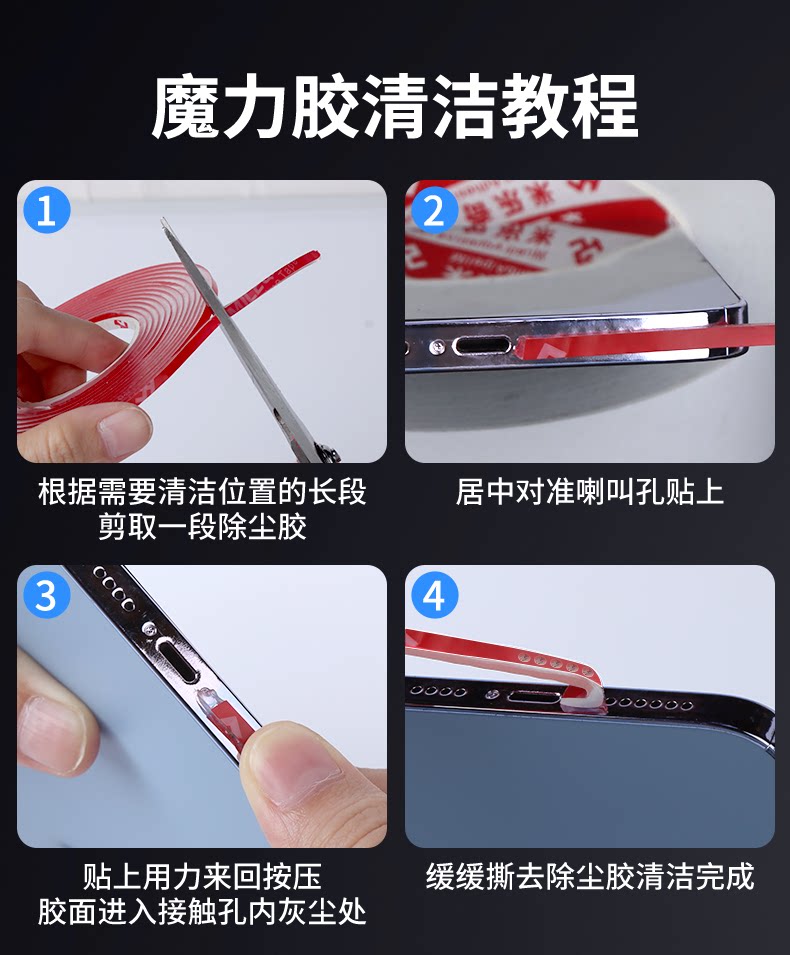 魔力胶清洁教程

1
根据需要清洁位置的长段
剪取一段除尘胶

2
居中对准喇叭孔贴上

3
贴上用力来回按压
胶面进入接触孔内灰尘处

4
缓缓撕去除尘胶清洁完成