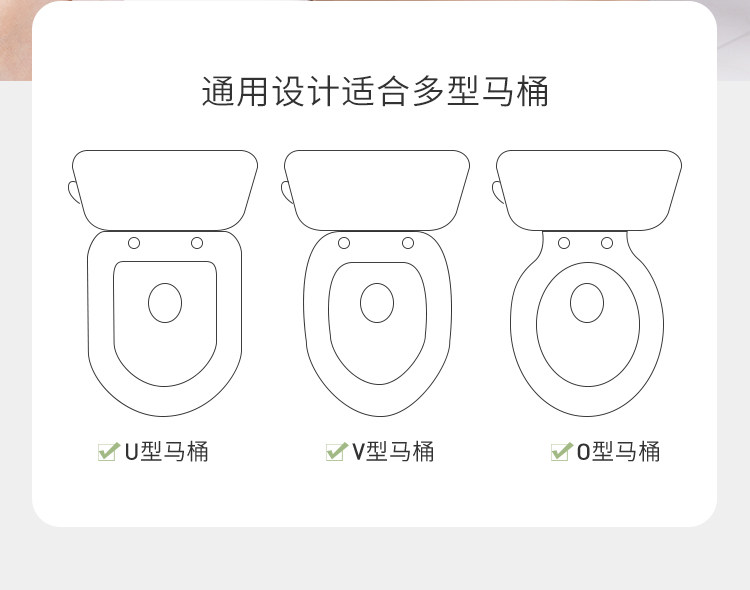 通用设计适合多型马桶

U型马桶

V型马桶

O型马桶